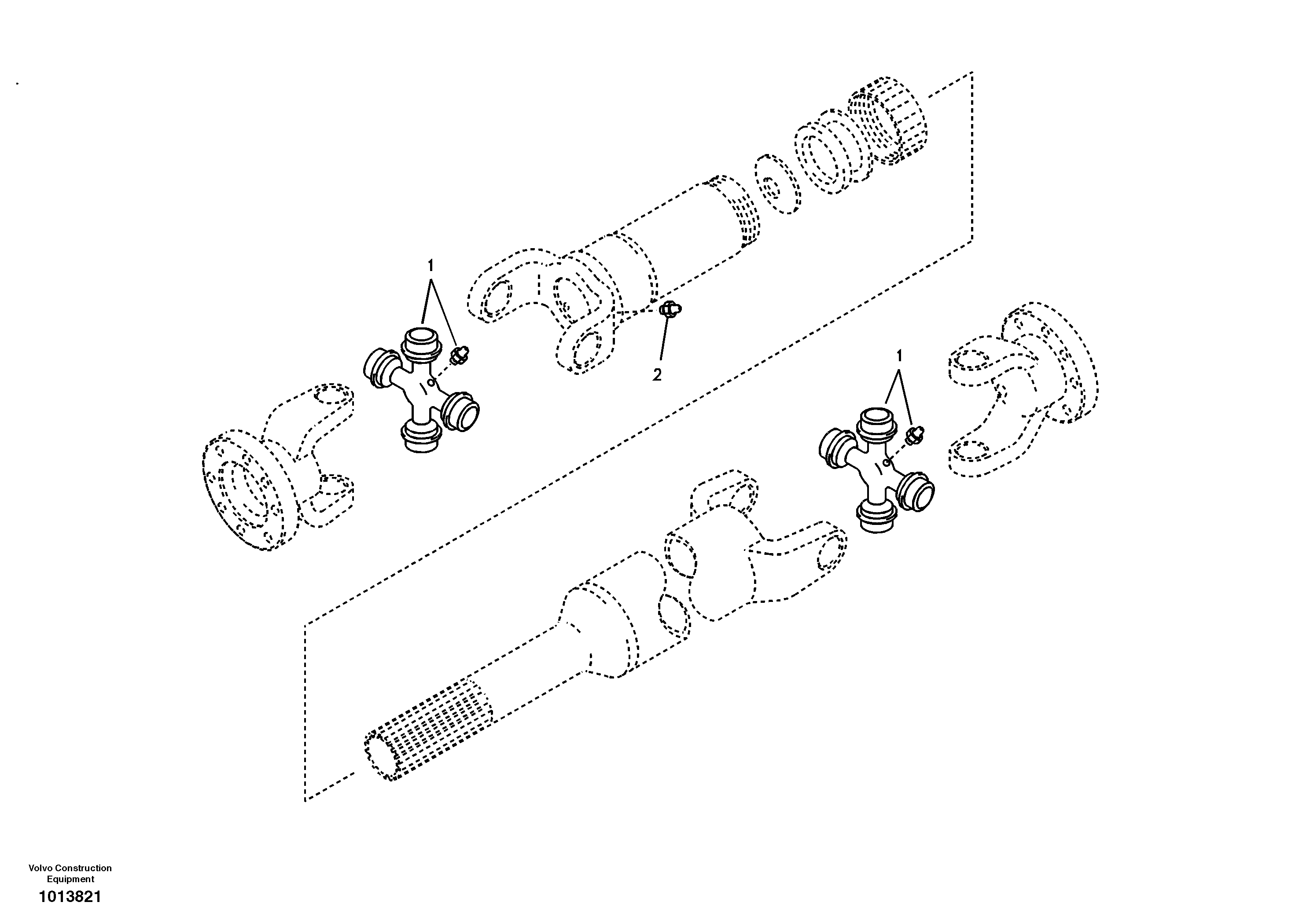 1

2

1

Volvo Construction Equipment

1013821