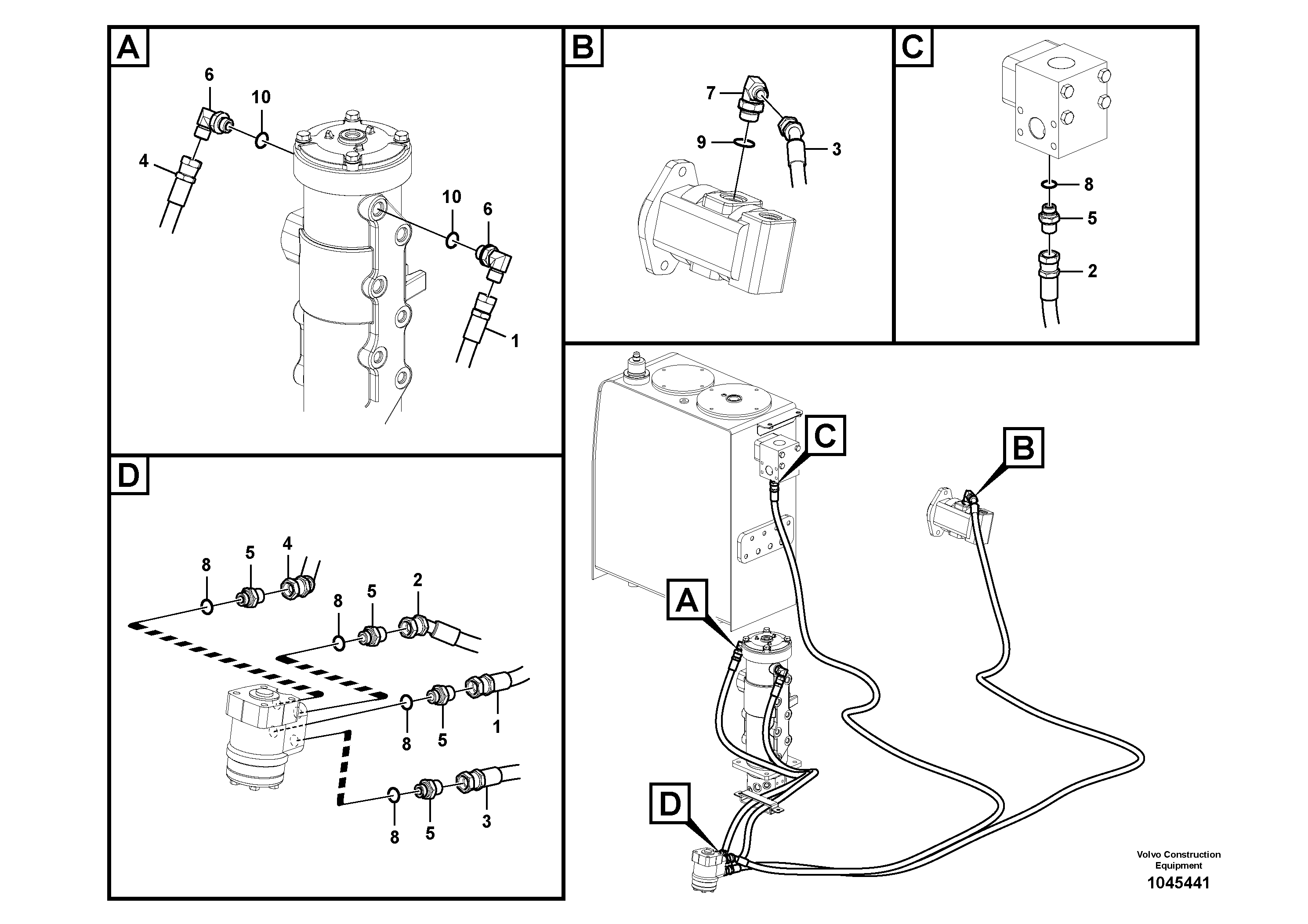 A

6

10

4

10

6

1

B

7

9

3

C

8

5

2

D

8

5

4

8

5

2

8

5

1

8

5

3

C

B

A

D

Volvo Construction Equipment

1045441