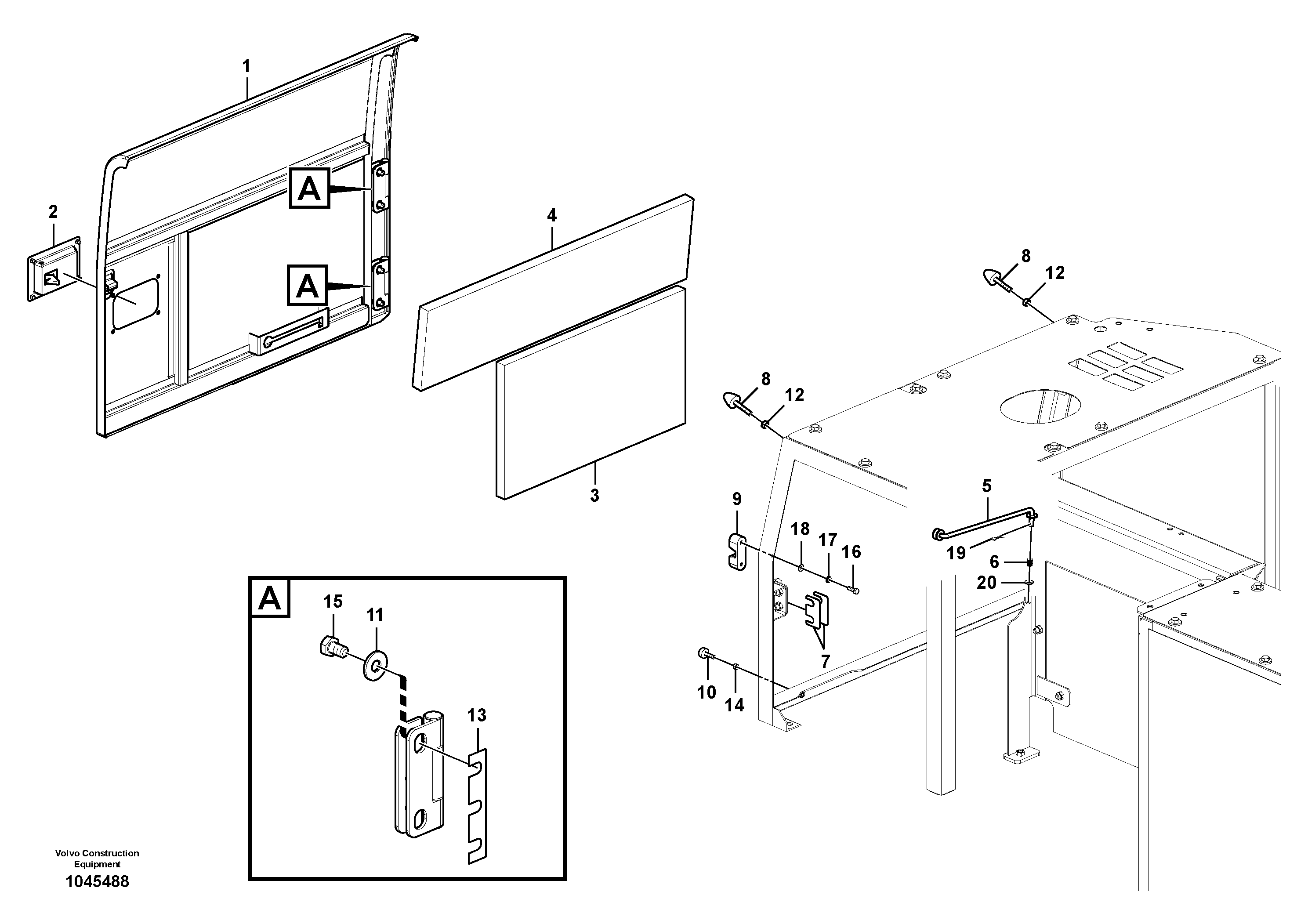 1
2
A
A
4
3
8
12
8
12
5
9
18
17
16
19
6
20
7
10
14
A
15
11
13
Volvo Construction Equipment
1045488