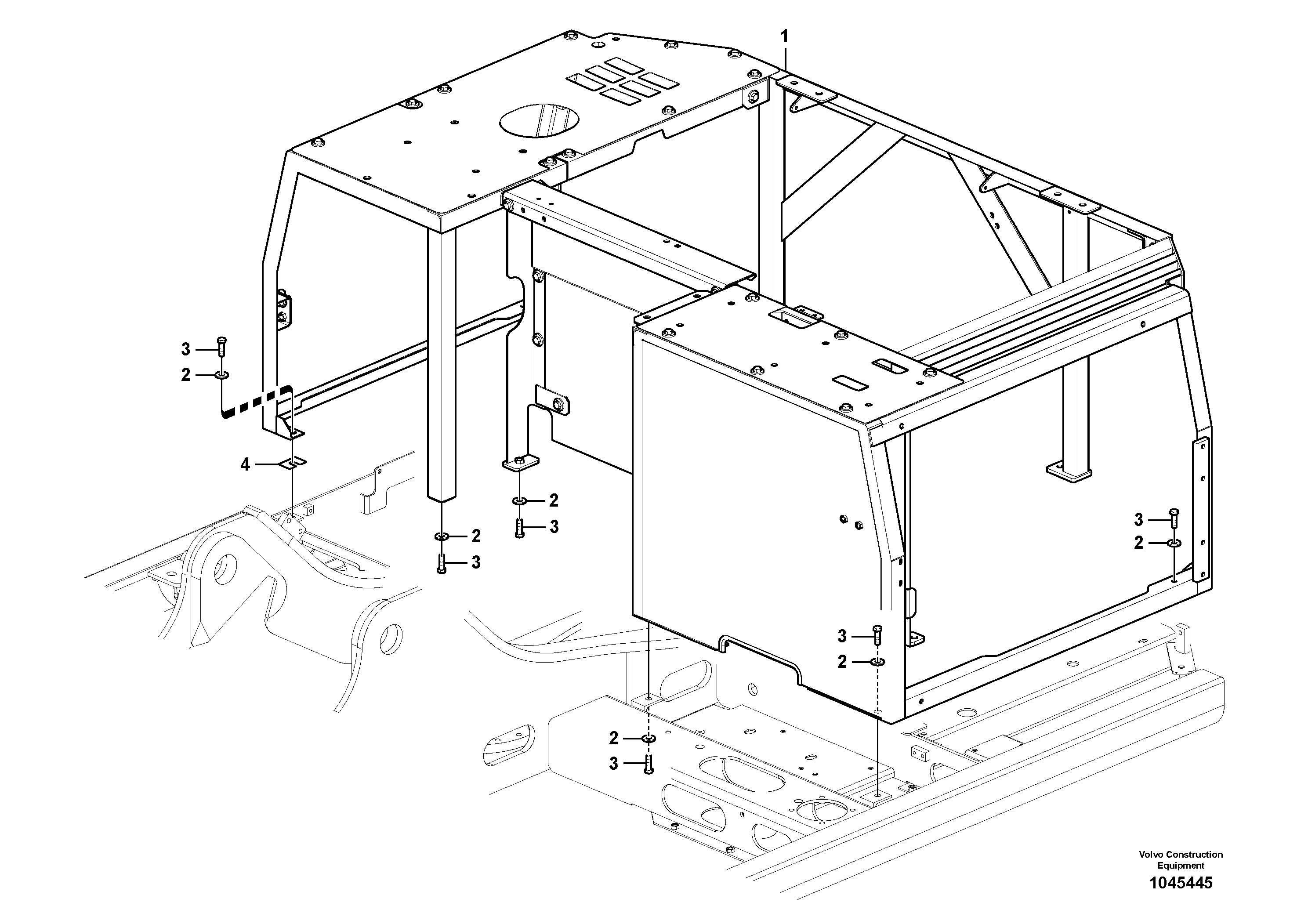 1

3
2

4

2
3

2
3

3
2

3
2

2
3

Volvo Construction Equipment
1045445