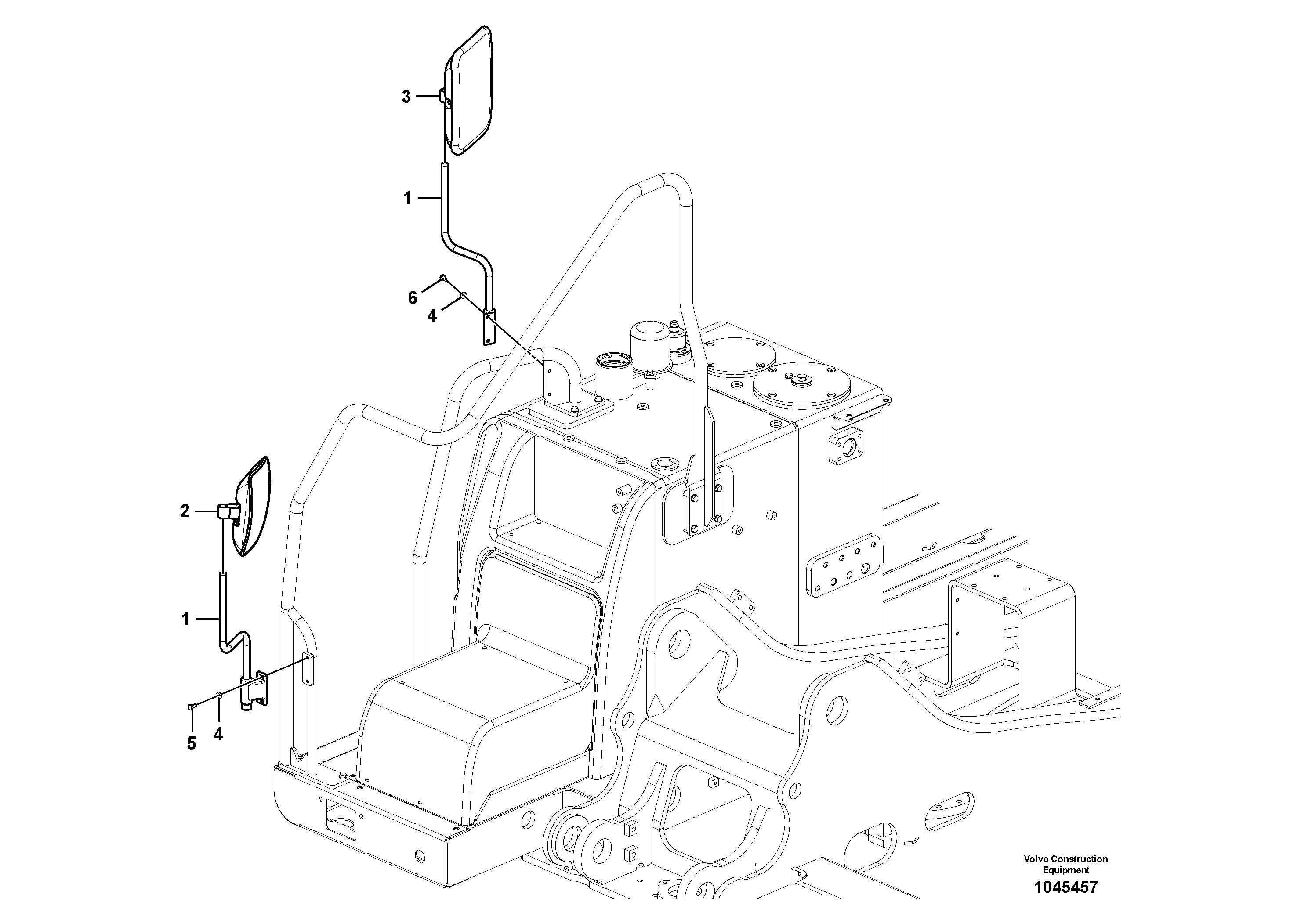 3
1
6
4
2
1
5
4

Volvo Construction Equipment
1045457