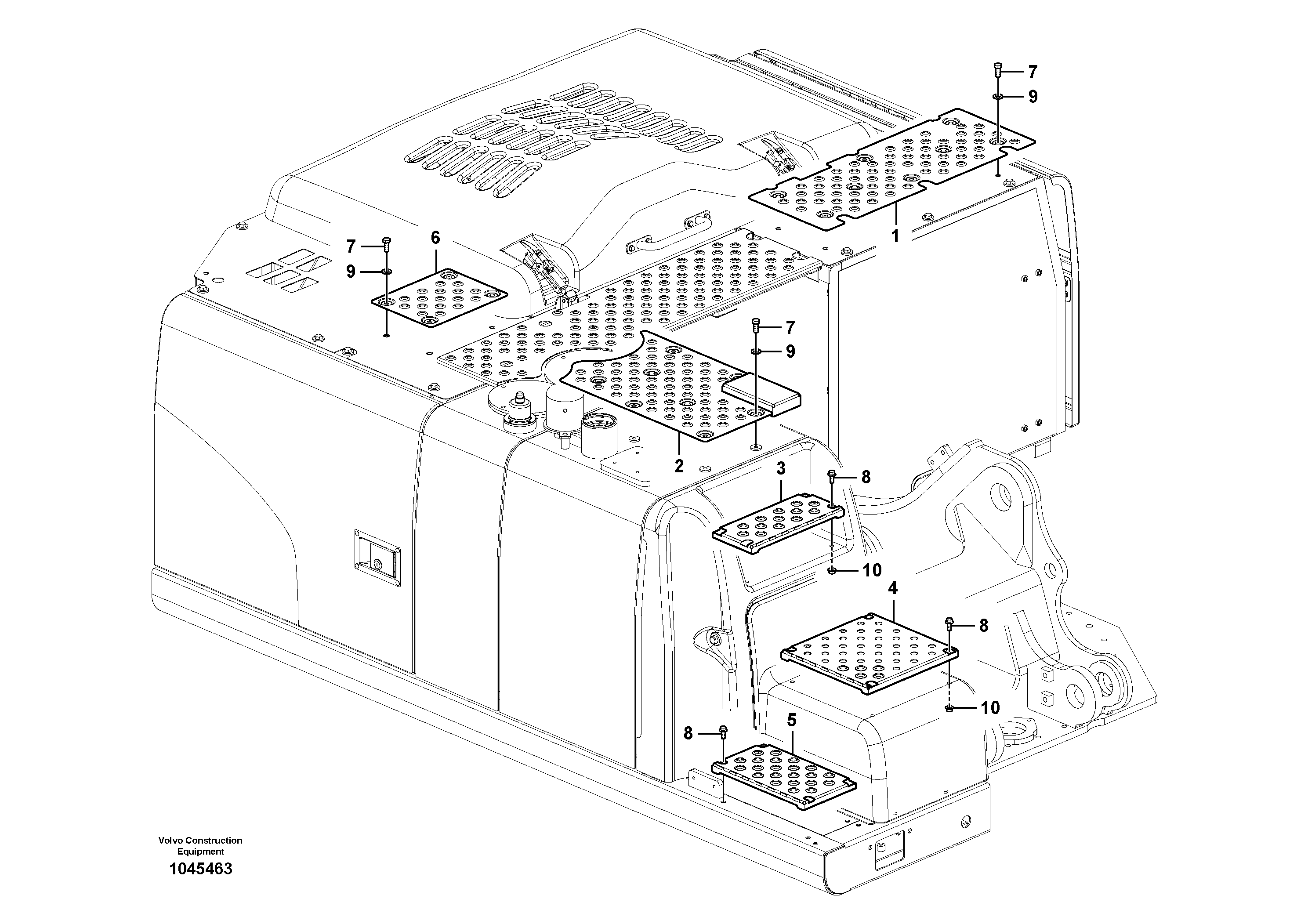 7
9
1
7
6
9
7
9
2
3
8
10
4
8
10
8
5
Volvo Construction Equipment
1045463