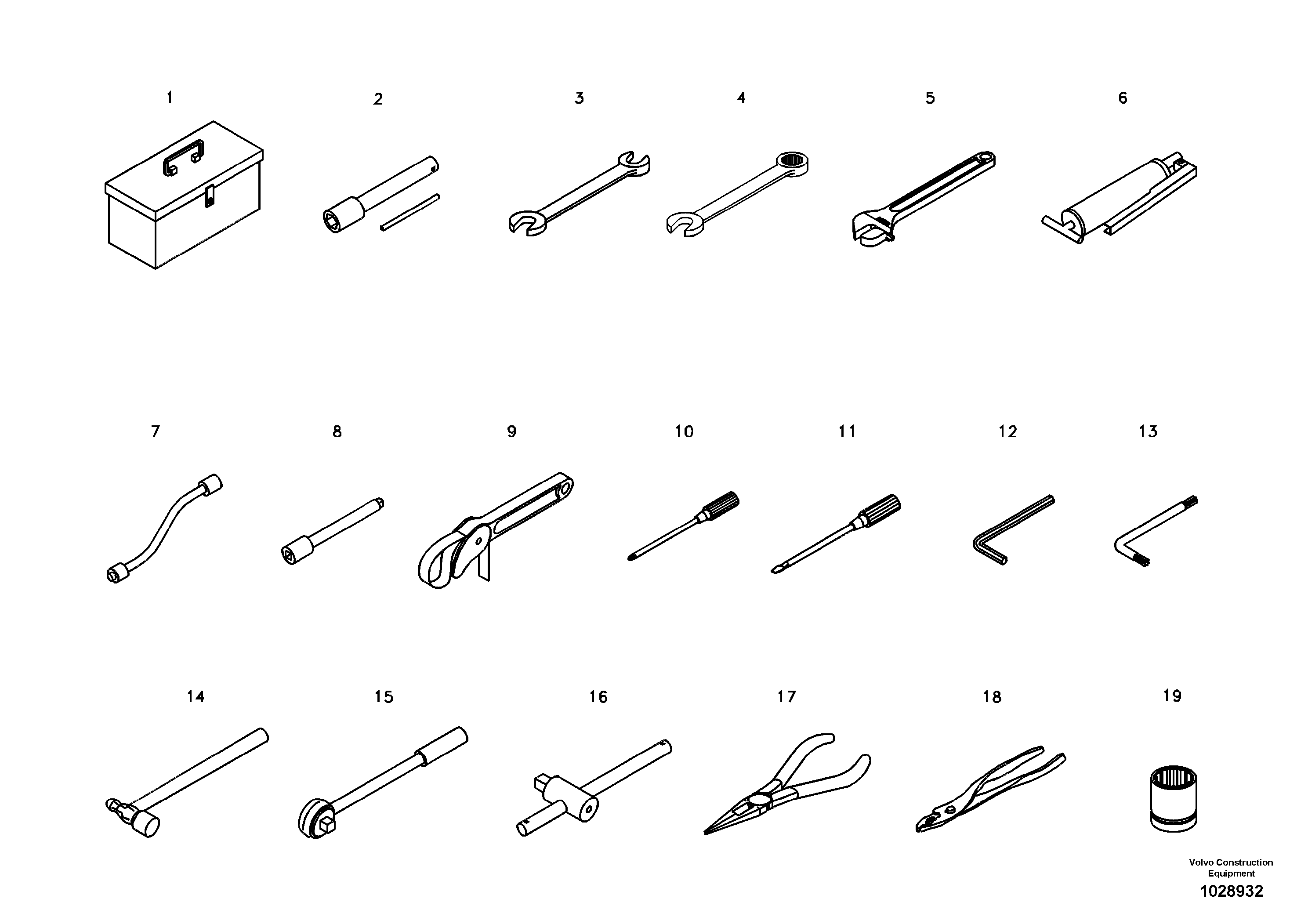 1 2 3 4 5 6

7 8 9 10 11 12 13

14 15 16 17 18 19

Volvo Construction Equipment
1028932