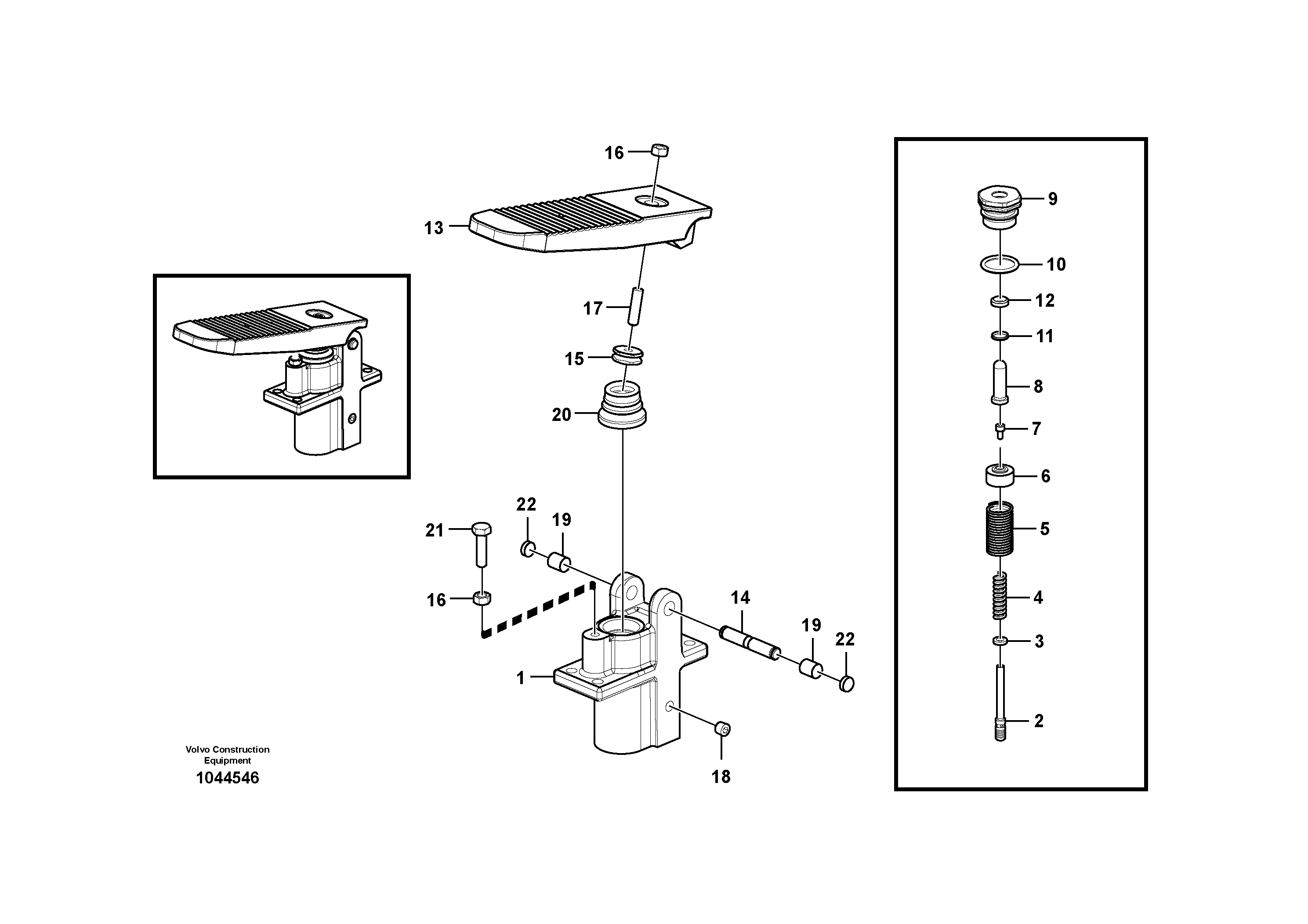 16
13
17
15
20
22
19
21
16
14
19
22
1
18
9
10
12
11
8
7
6
5
4
3
2
Volvo Construction Equipment
1044546