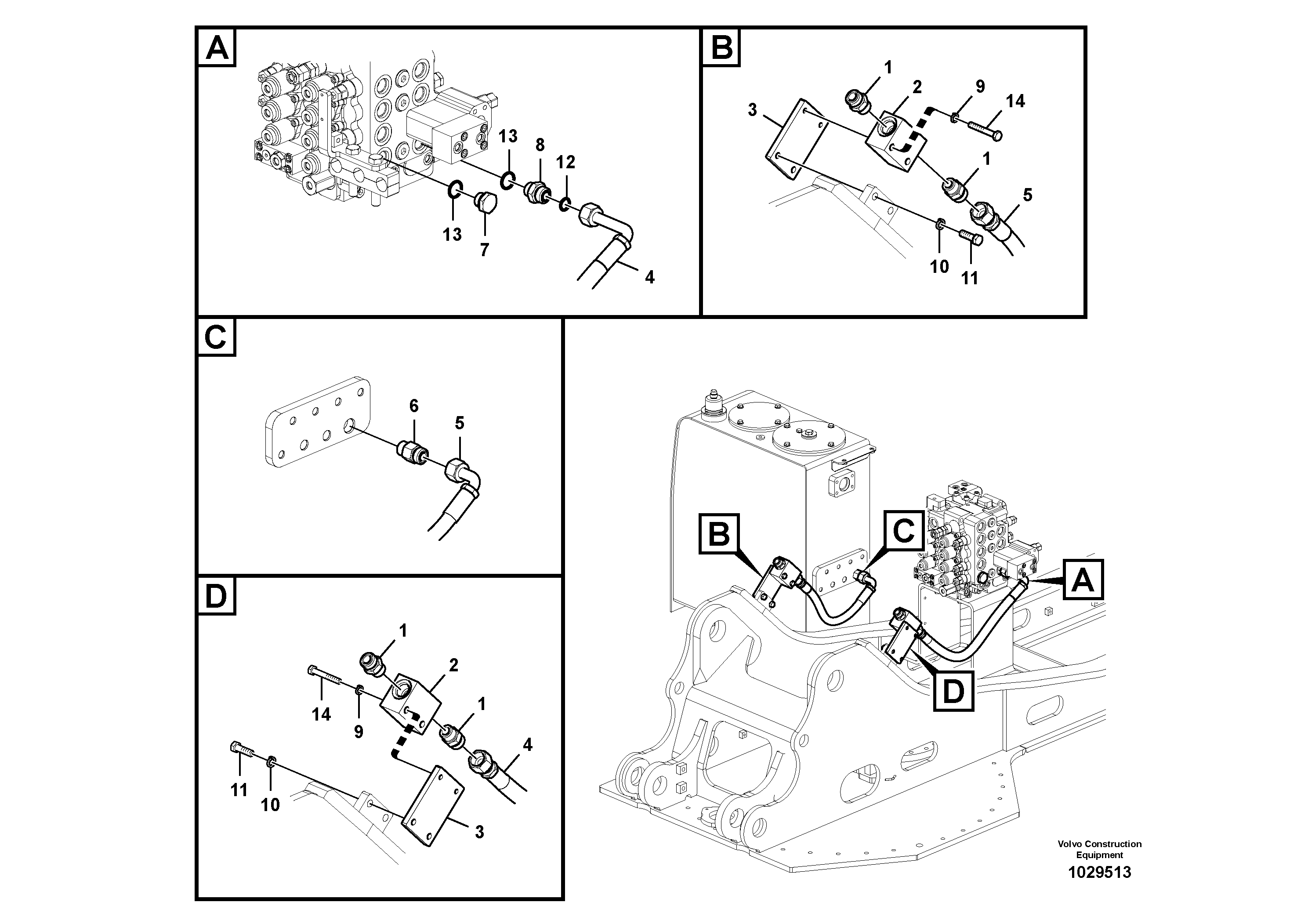 A
13
8
12
13
7
4

B
1
2
9
14
3
1
5
10
11

C
6
5

D
1
2
14
9
1
4
11
10
3

B
C
A
D

Volvo Construction Equipment
1029513