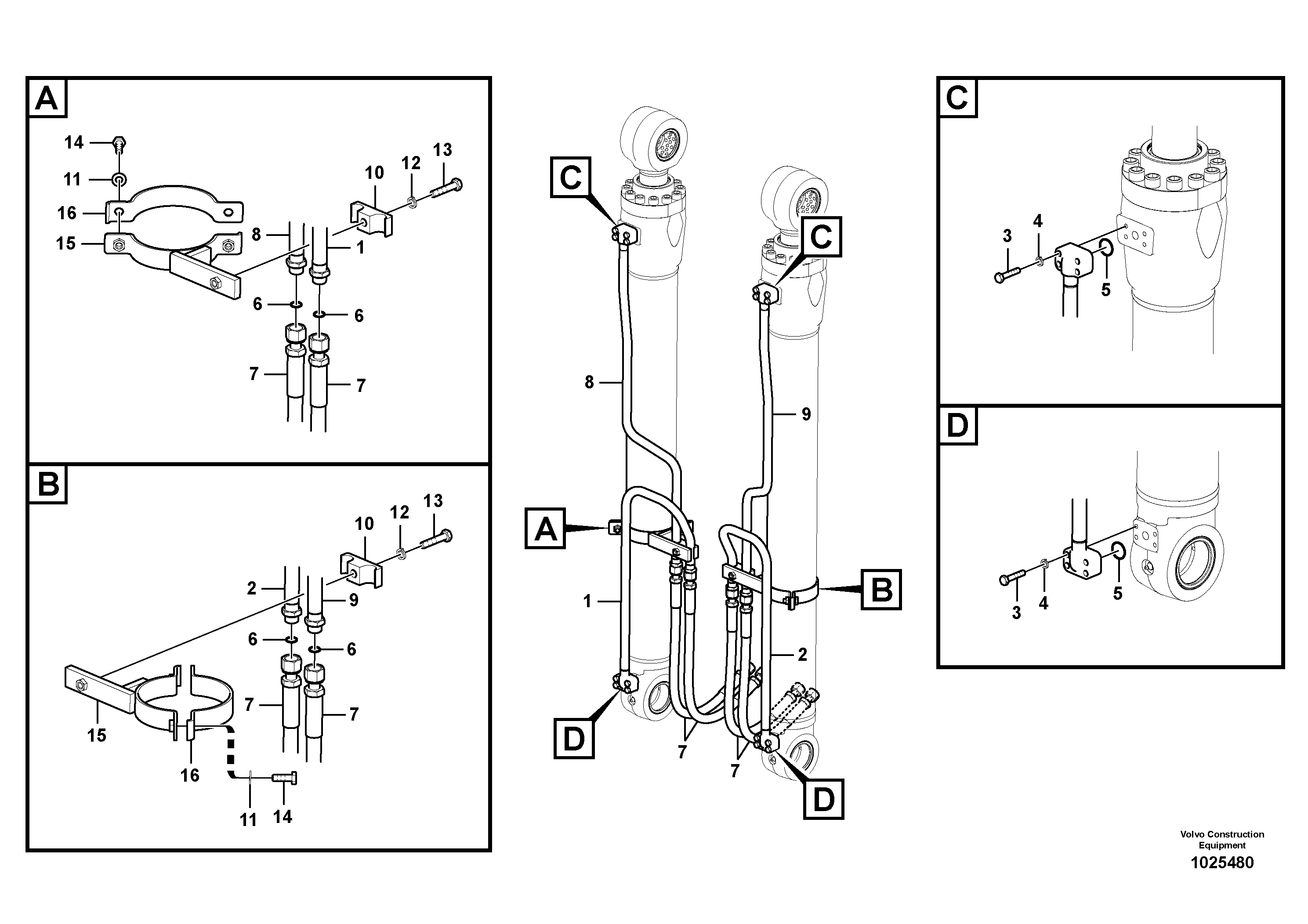 A

14
11
16
15
10
12
13
8
1
6
6
7
7

B

10
12
13
2
9
6
6
7
7
15
16
11
14

C
C
8
9
A
B
1
2
D
7
7
D

C

3
4
5

D

3
4
5

Volvo Construction Equipment
1025480