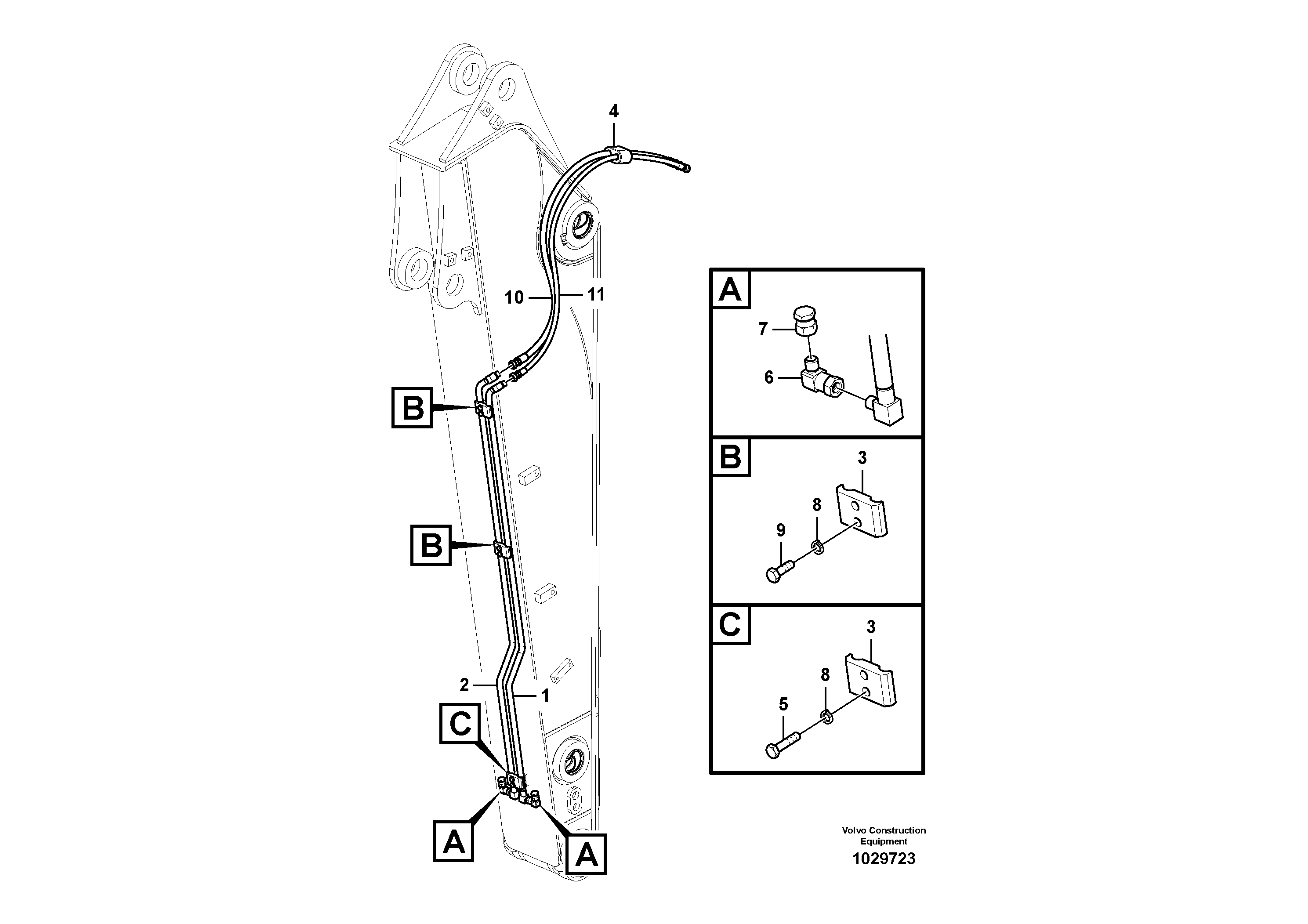 4

10

11

B

B

2

1

C

A

A

A

7

6

B

3

8

9

C

3

8

5

Volvo Construction Equipment
1029723