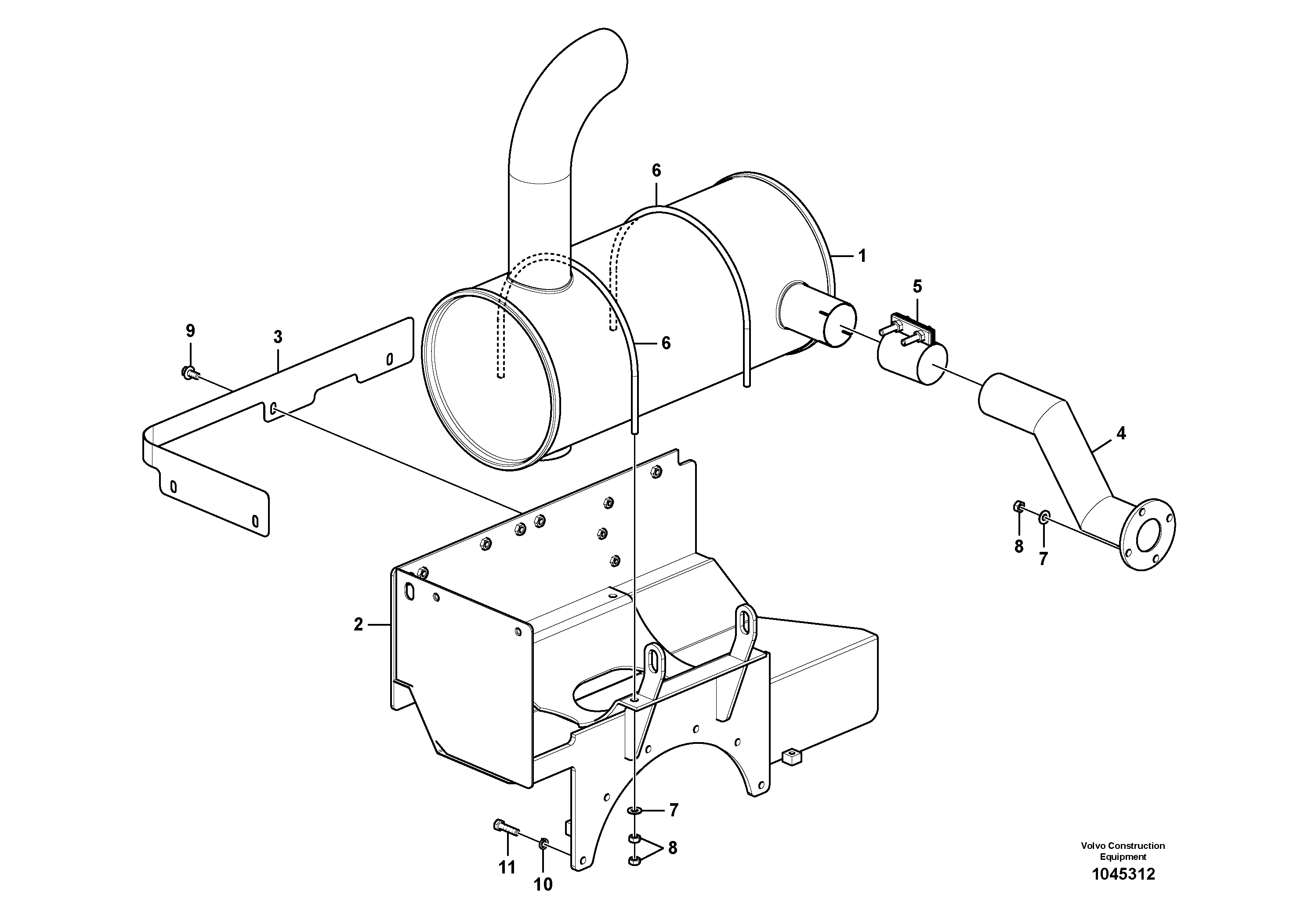 6
1
5
9
3
6
4
8
7
2
7
8
11
10
Volvo Construction Equipment
1045312