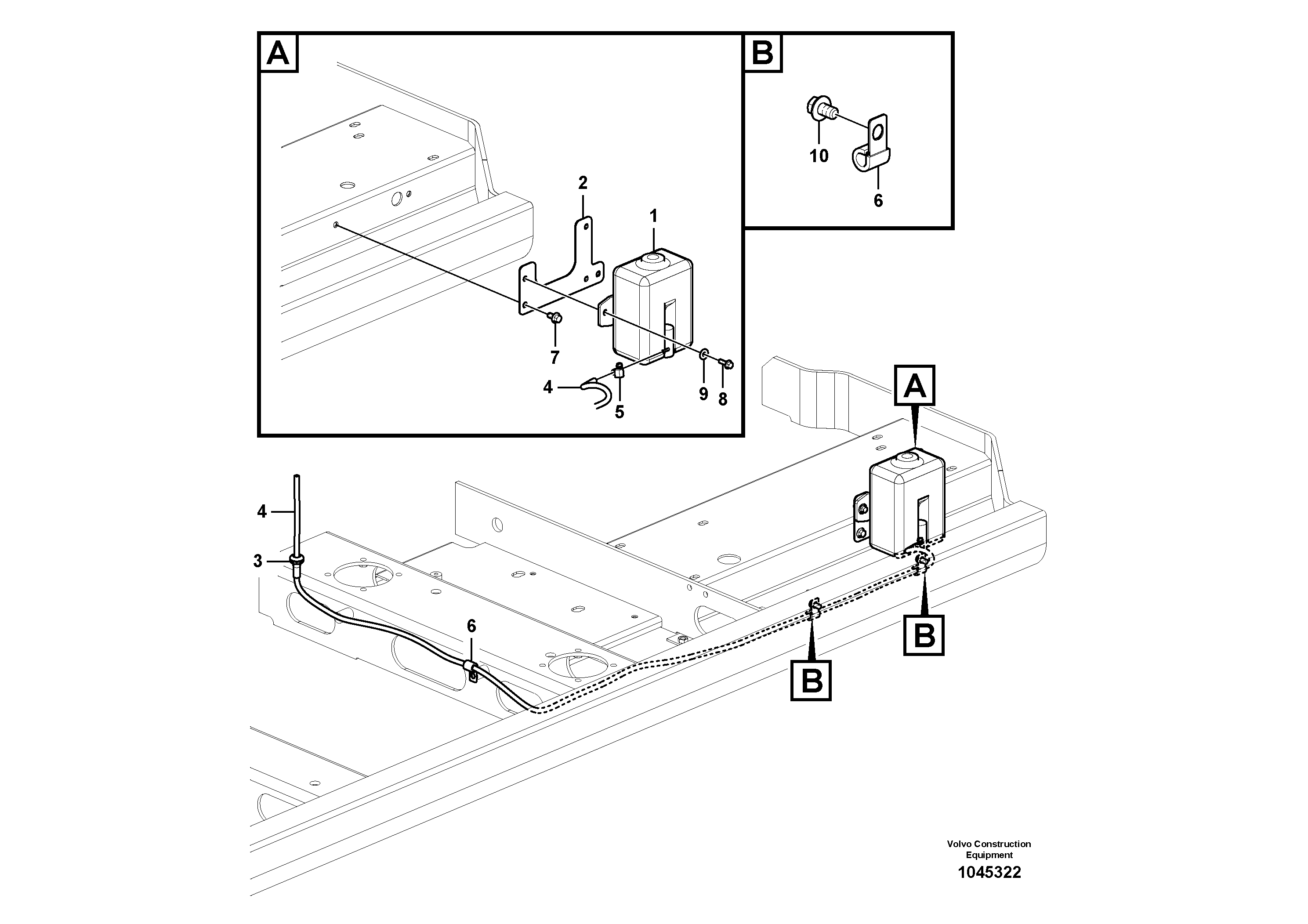 A

2
1
7
4
5
9
8

B

10
6

A
4
3
6
B
B

Volvo Construction Equipment
1045322