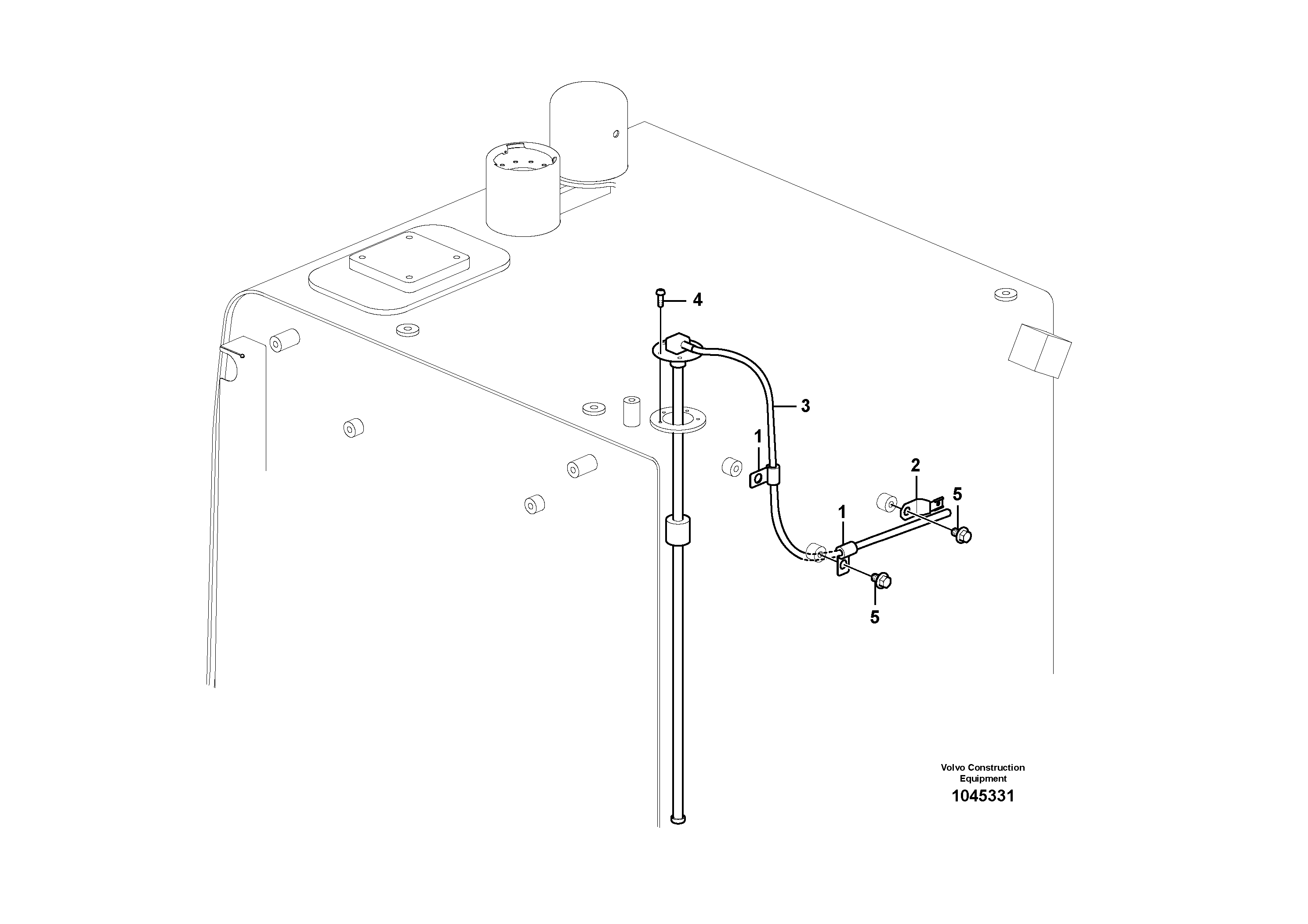 4
3
1
2
5
1
5
Volvo Construction Equipment
1045331