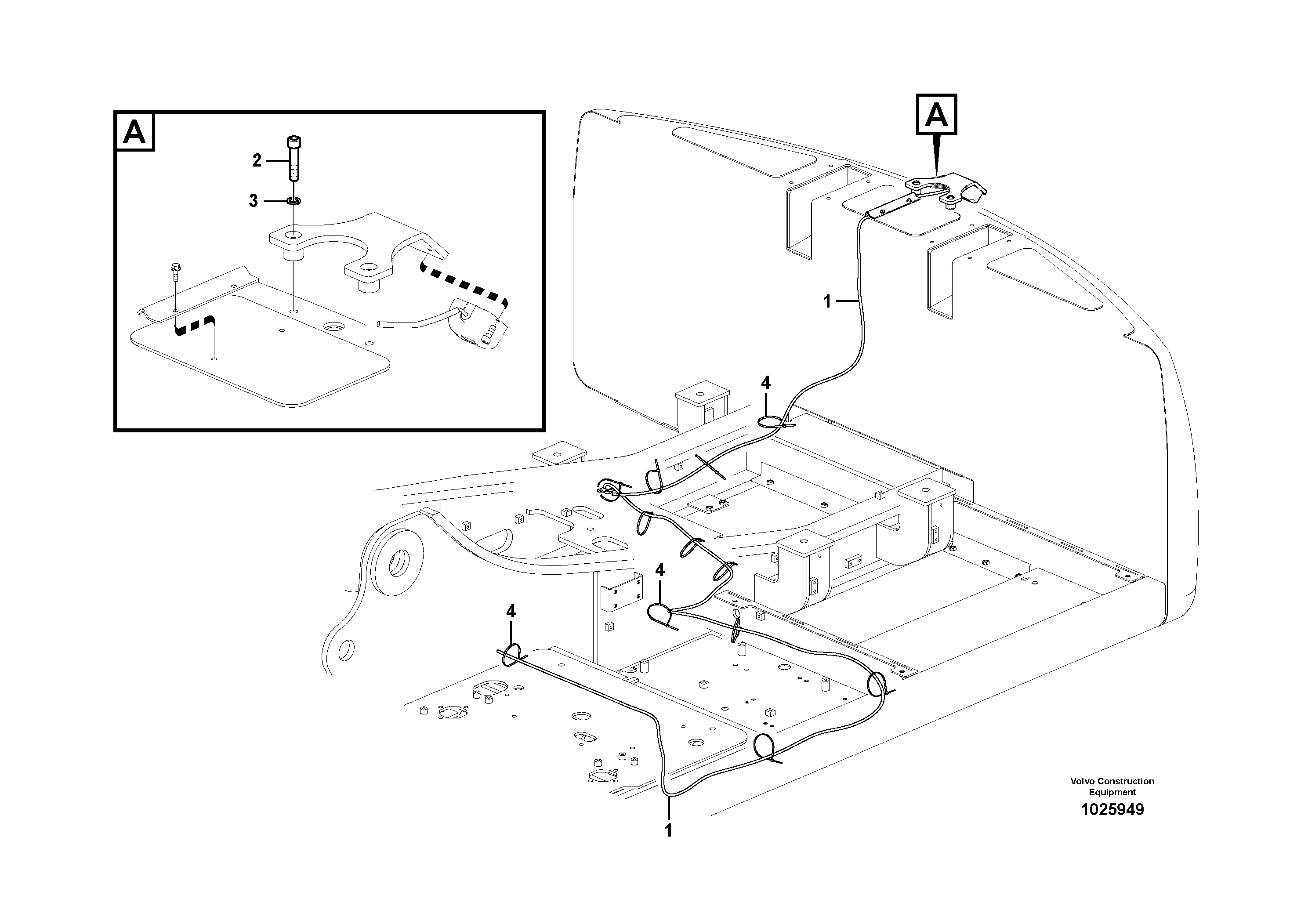 A

2

3

A

1

4

4

4

1

Volvo Construction Equipment
1025949