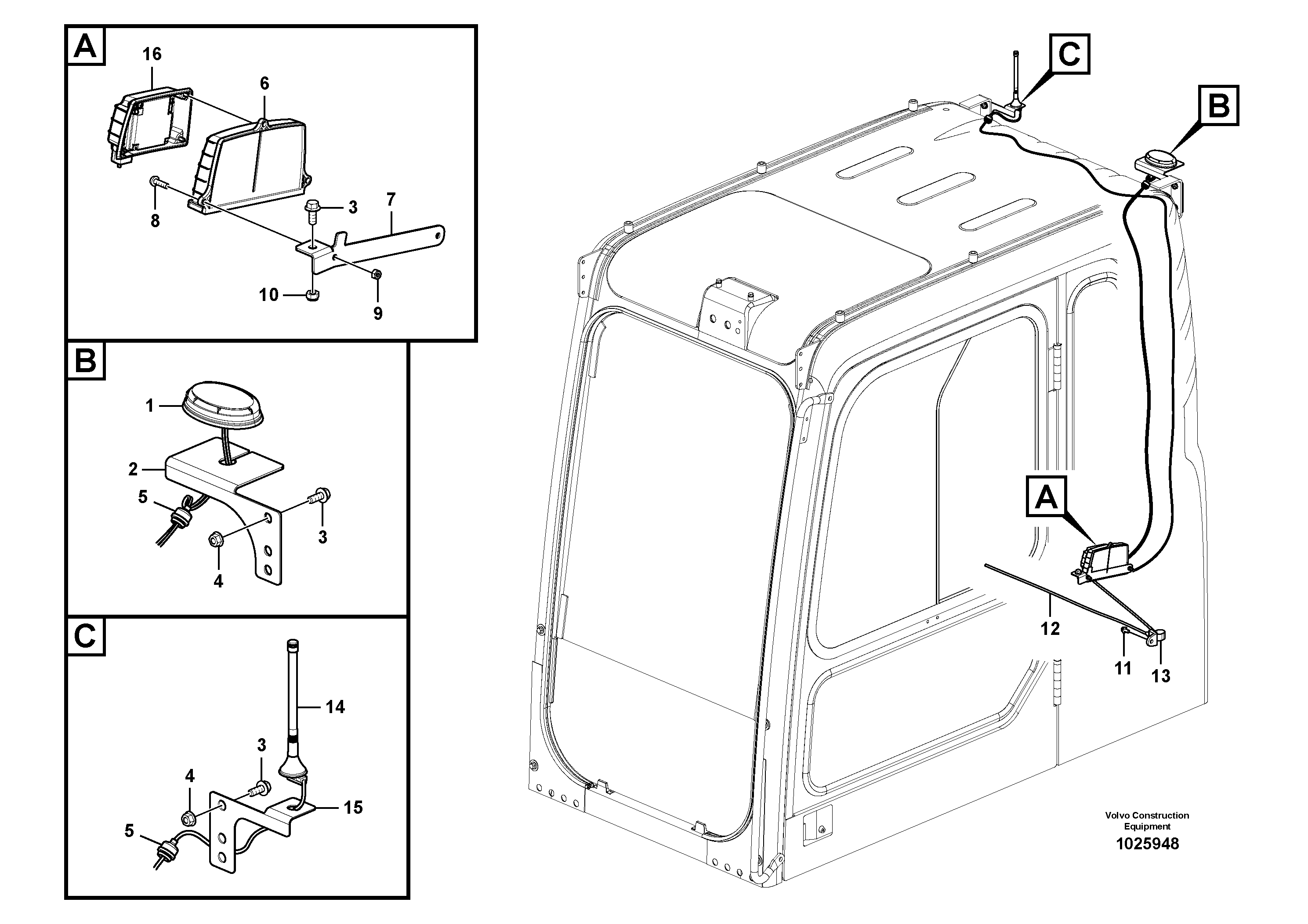 A
16
6
8
3
7
10
9

B
1
2
5
3
4

C
14
3
4
15
5

C
B
A
12
11
13

Volvo Construction Equipment
1025948