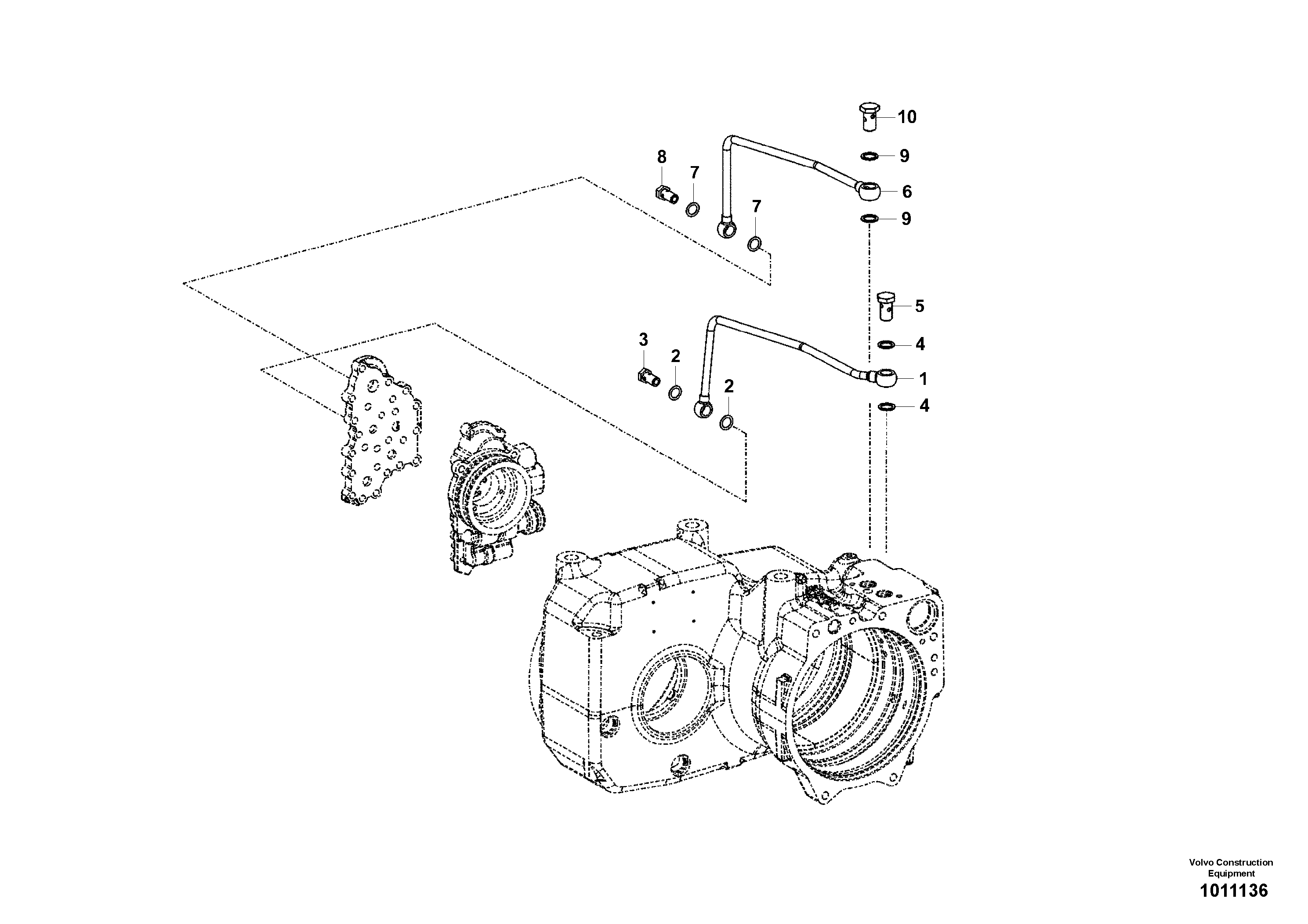 10
9
8
7
6
7
9
5
4
3
2
1
2
4

Volvo Construction Equipment
1011136