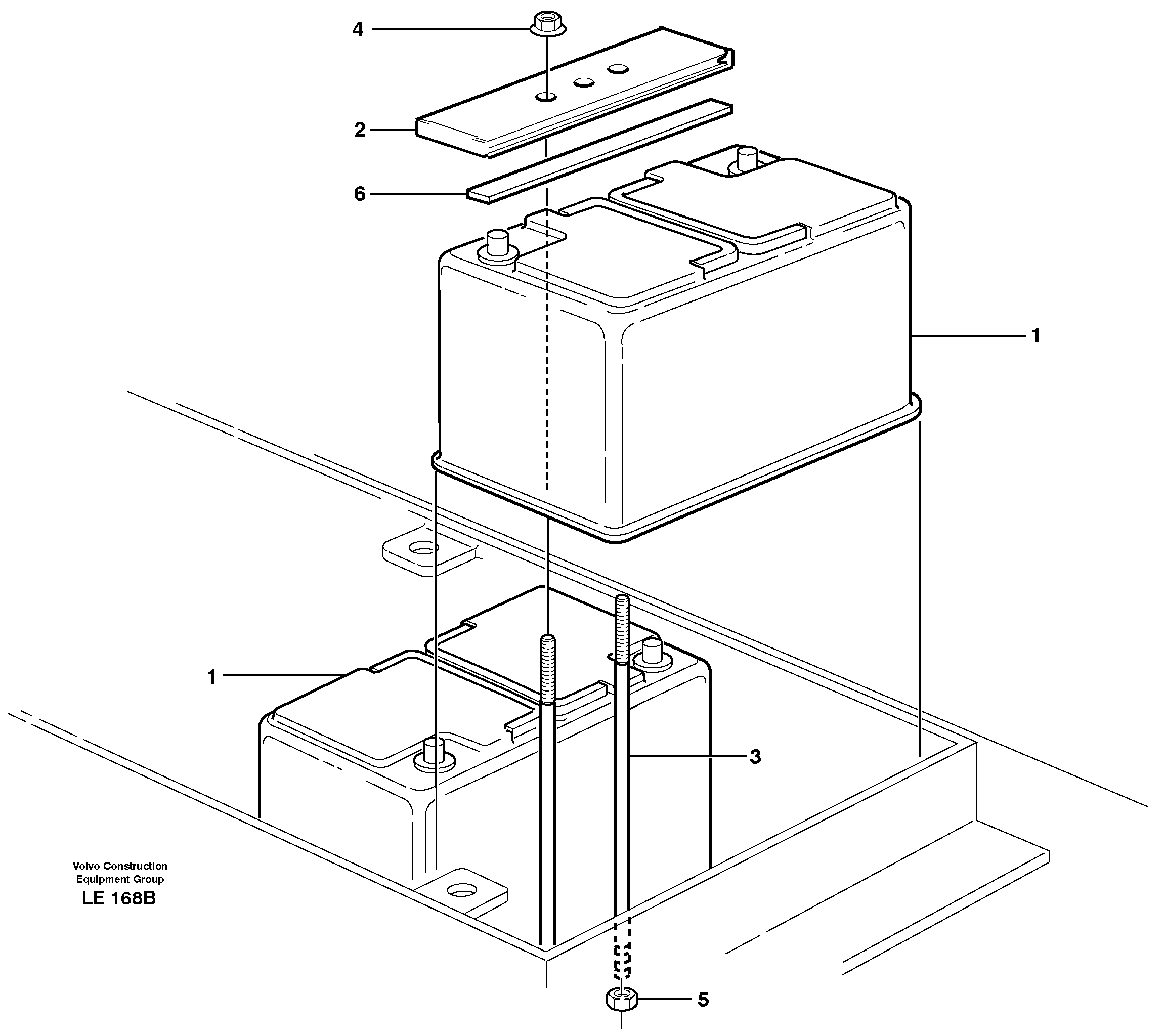 4

2

6

1

1

3

Volvo Construction Equipment Group
LE 168B

5