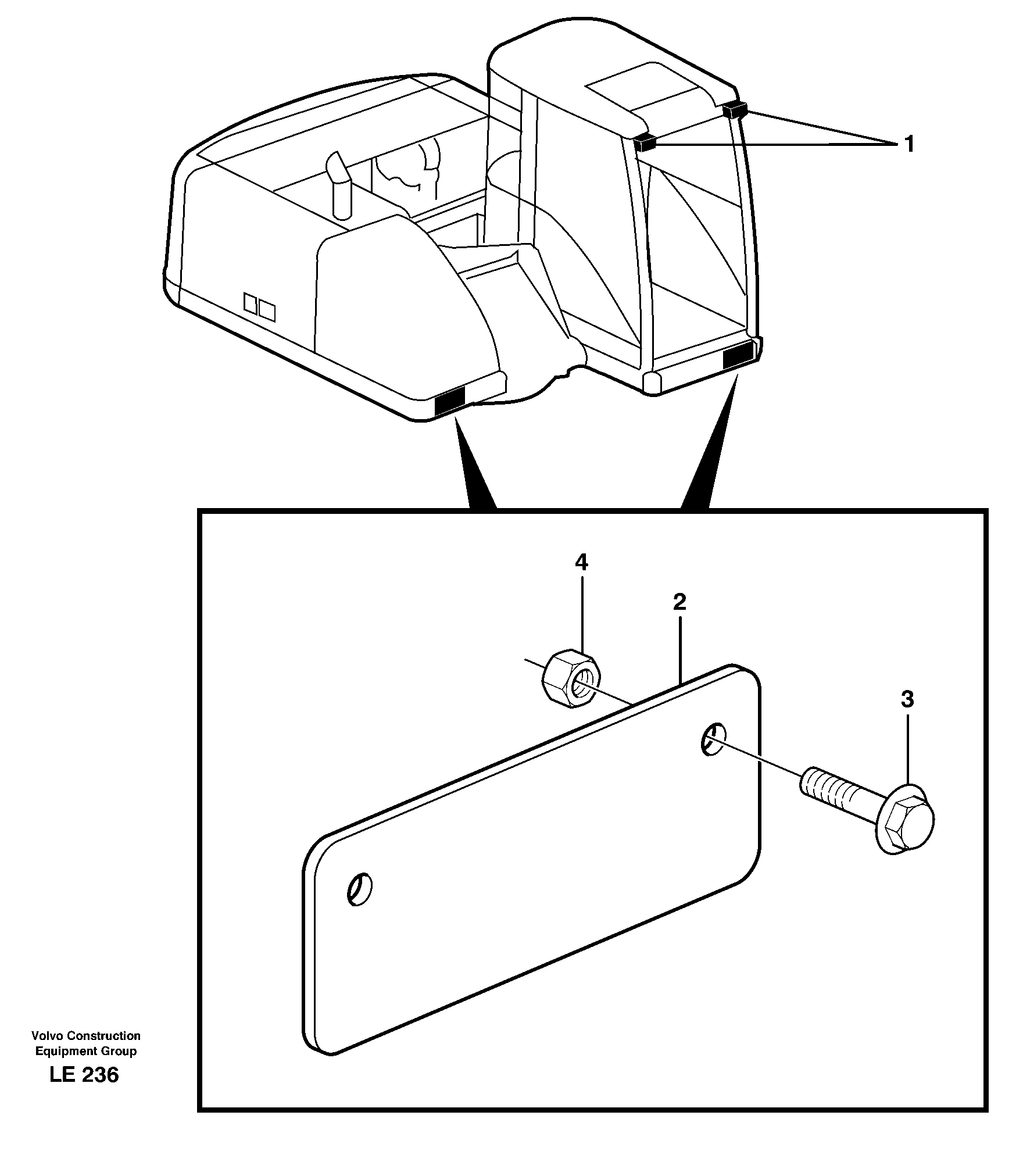 1

4

2

3

Volvo Construction
Equipment Group
LE 236