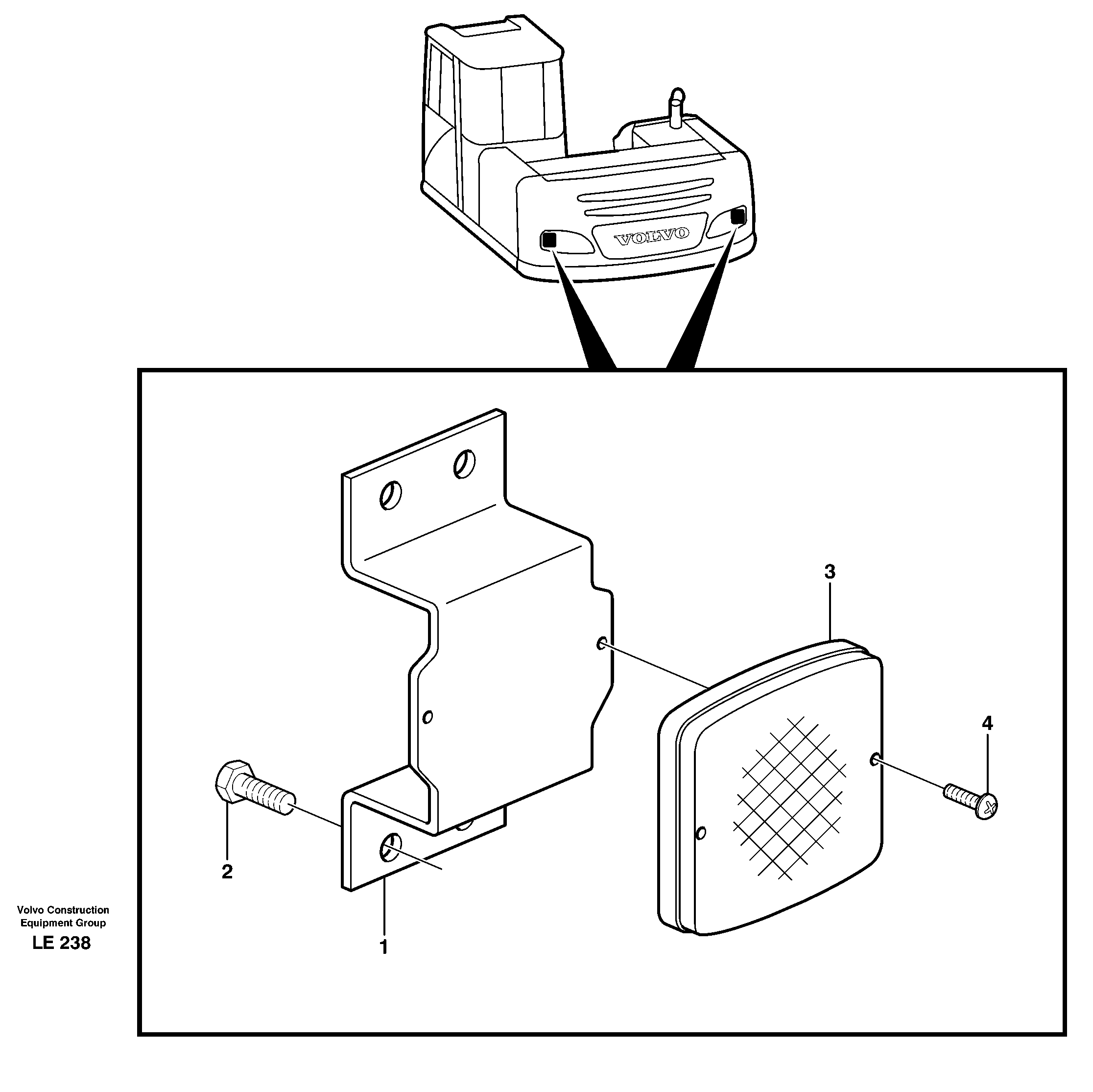 VOLVO

3

4

2

1

Volvo Construction Equipment Group

LE 238