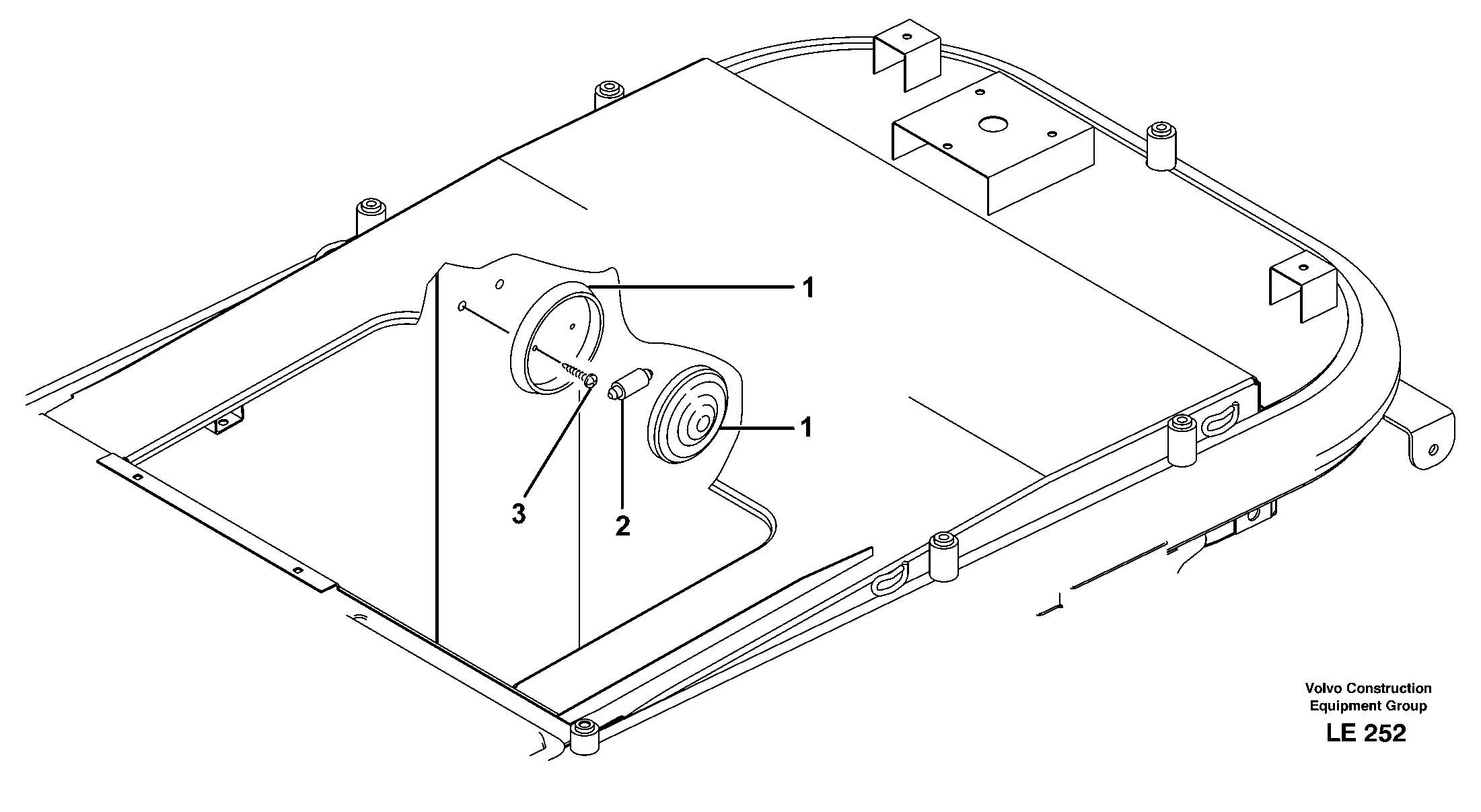 1
1
3
2
Volvo Construction Equipment Group
LE 252