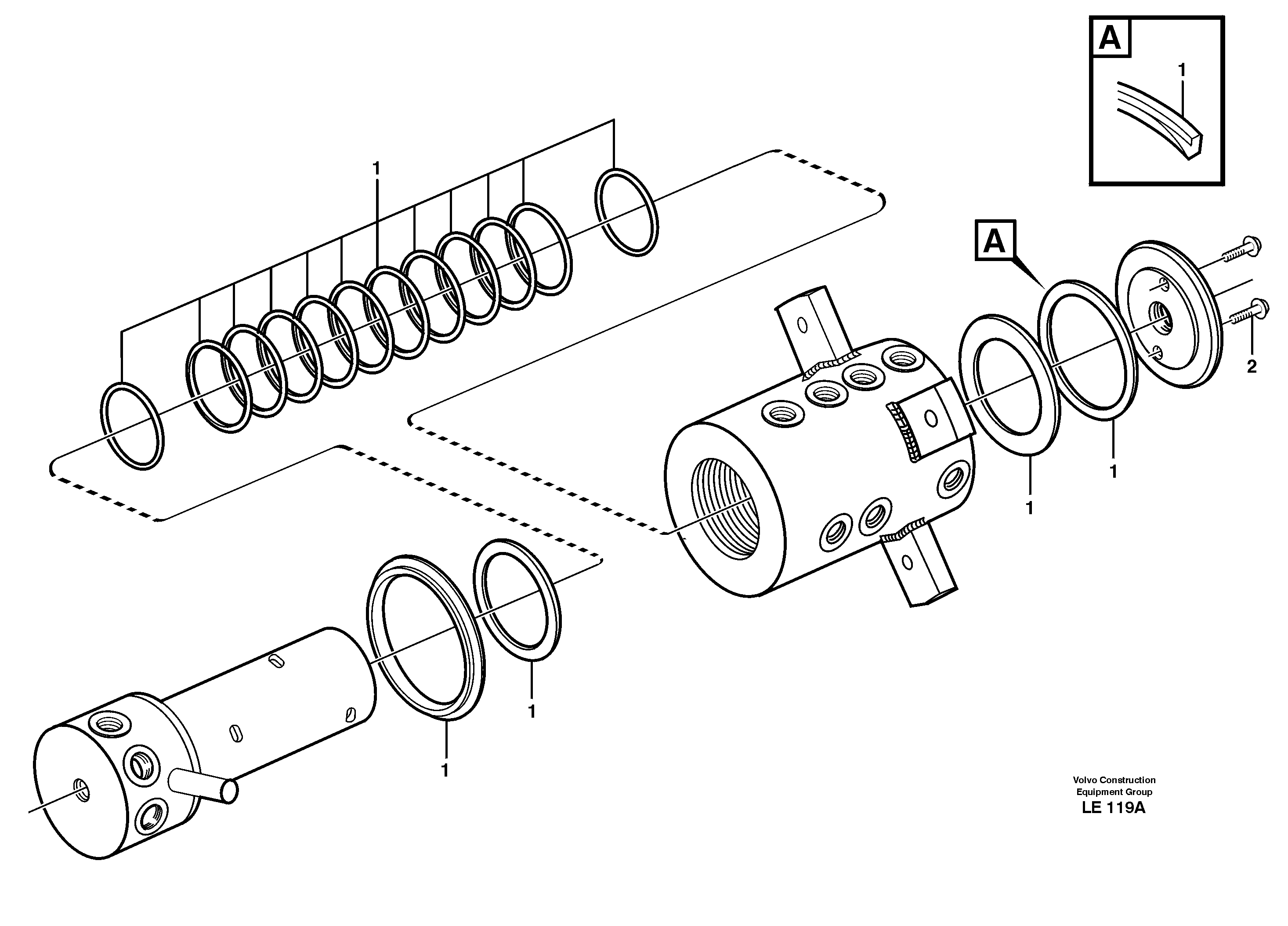 A
1
1
A
2
1
1
1
1
Volvo Construction Equipment Group
LE 119A