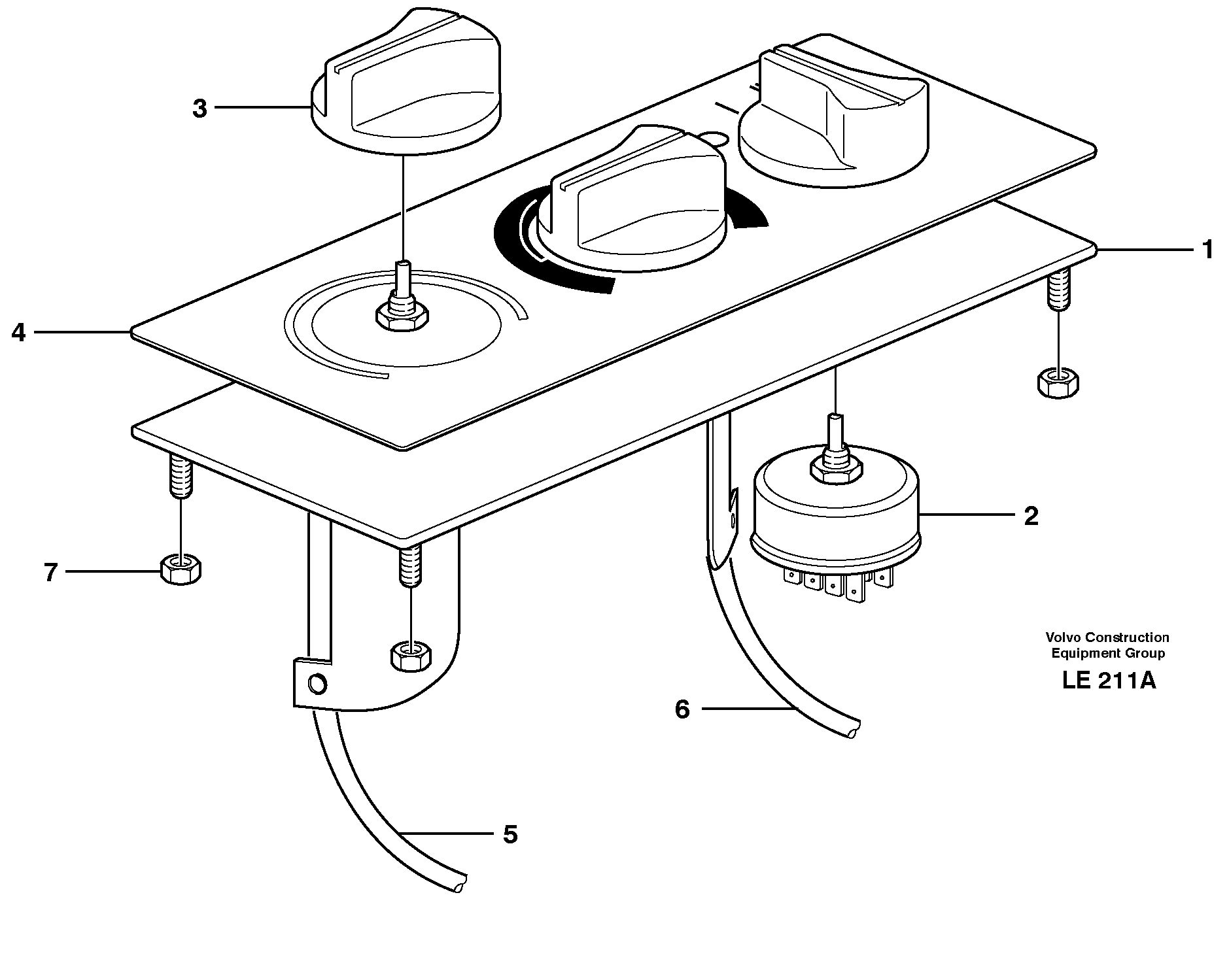 3
1
4
2
7
Volvo Construction Equipment Group
LE 211A
6
5