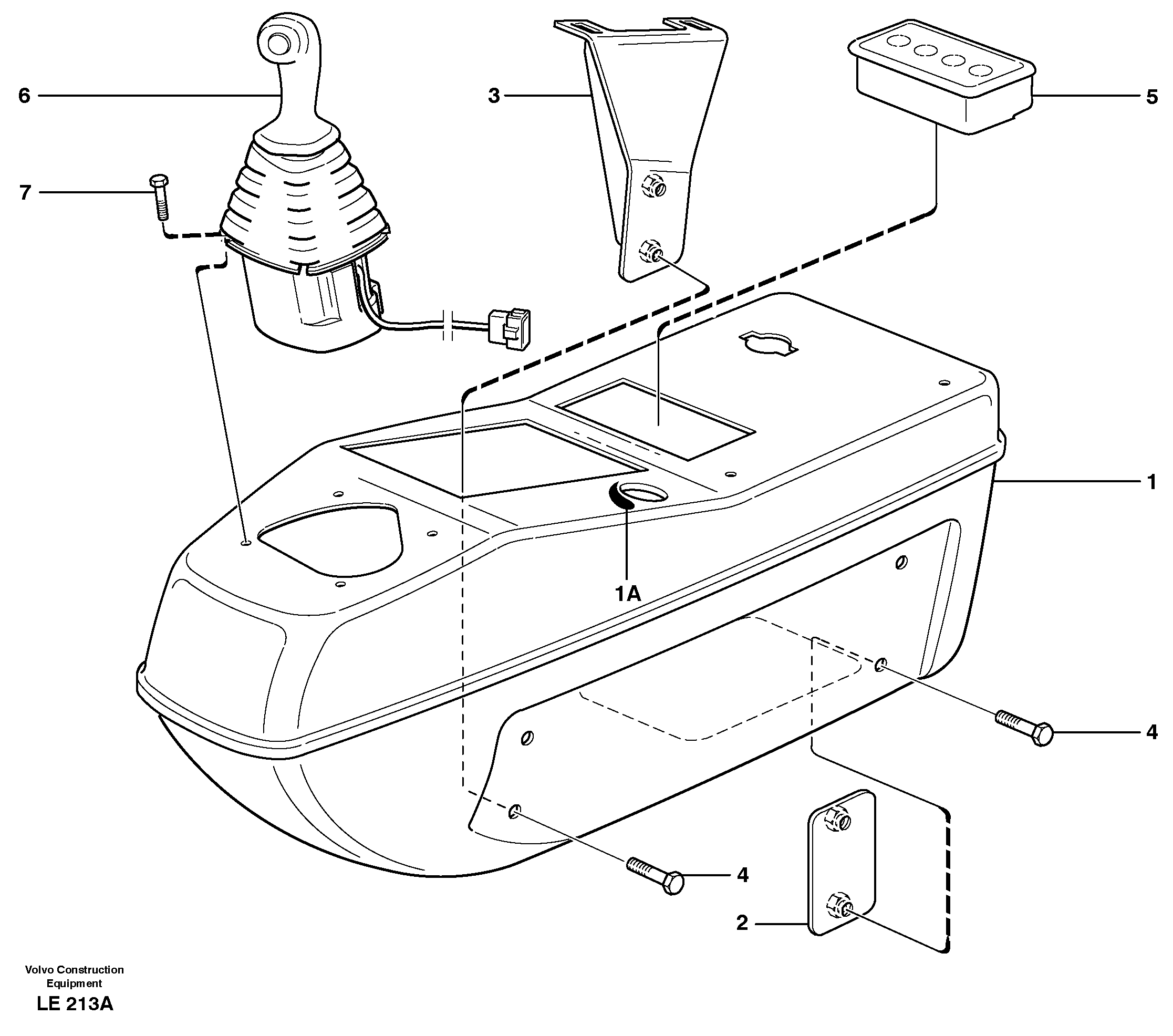 6
3
5
7
1
1A
4
4
2
Volvo Construction Equipment
LE 213A