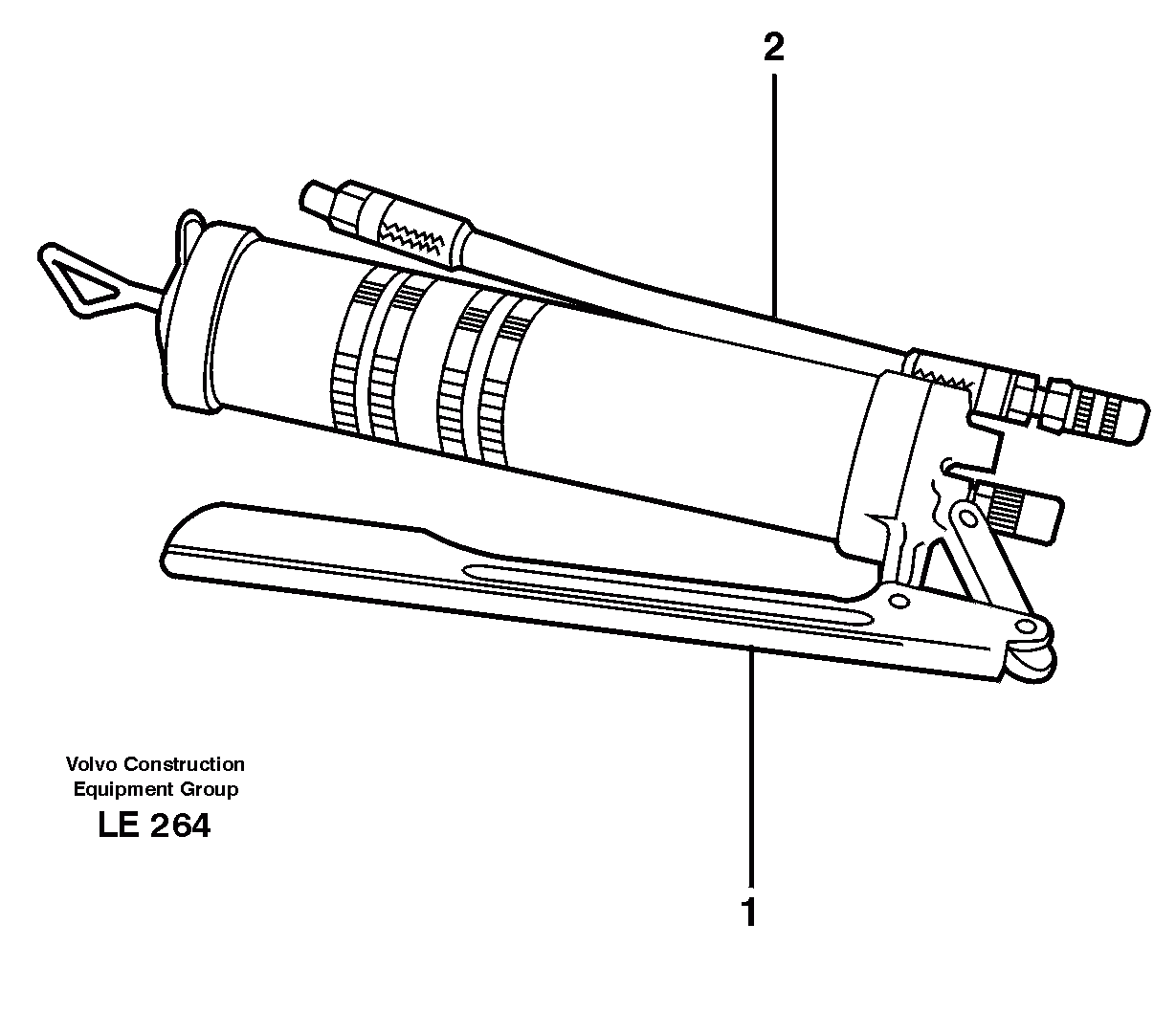 2

Volvo Construction
Equipment Group
LE 264

1