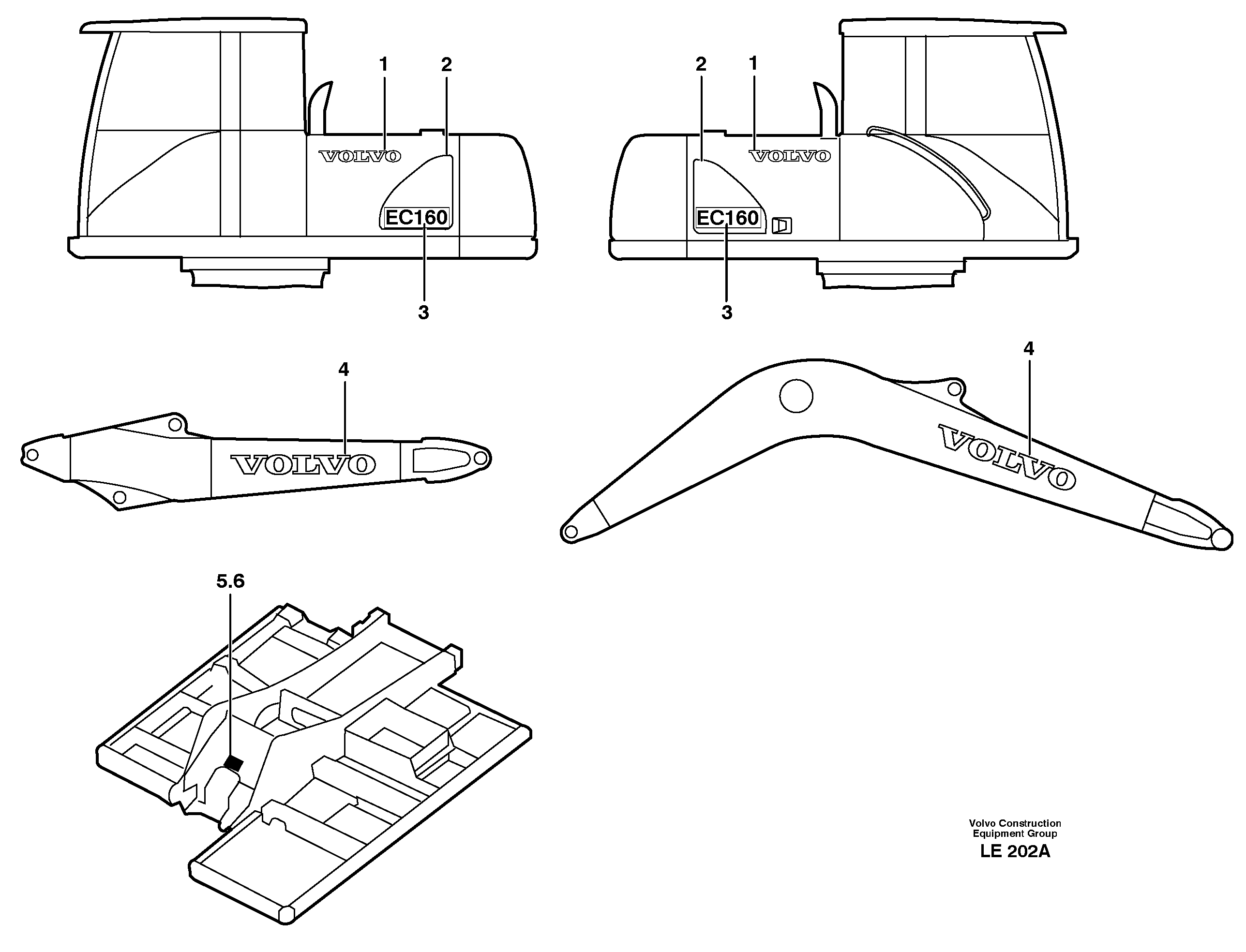 1
2
VOLVO
EC160
3

2
1
VOLVO
EC160
3

4
VOLVO

4
VOLVO

5.6

Volvo Construction
Equipment Group
LE 202A