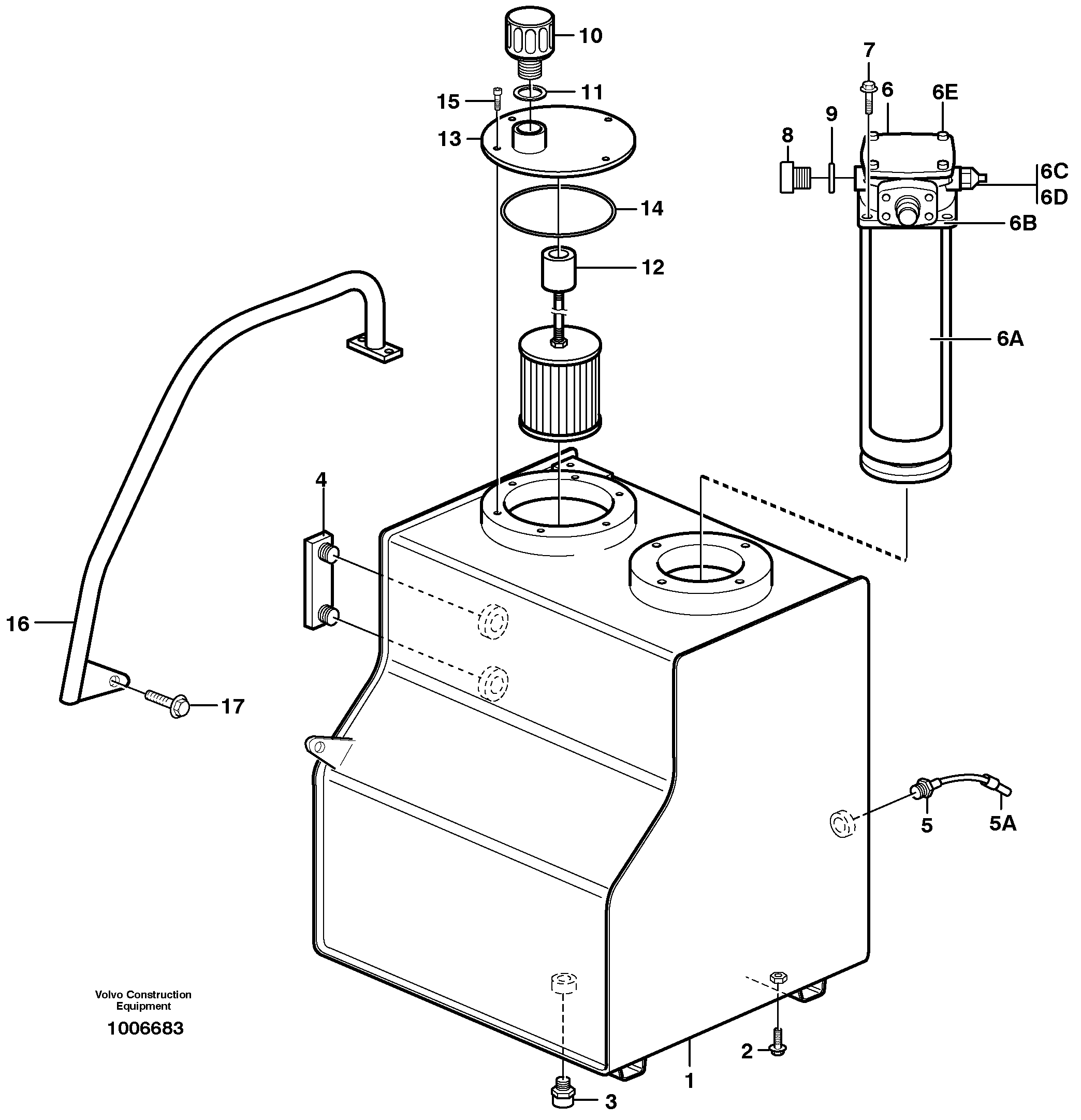 10
7
15
11
6
6E
9
13
8
6C
6D
14
6B
12
6A
4
16
17
5
5A
Volvo Construction Equipment
1006683
2
1
3