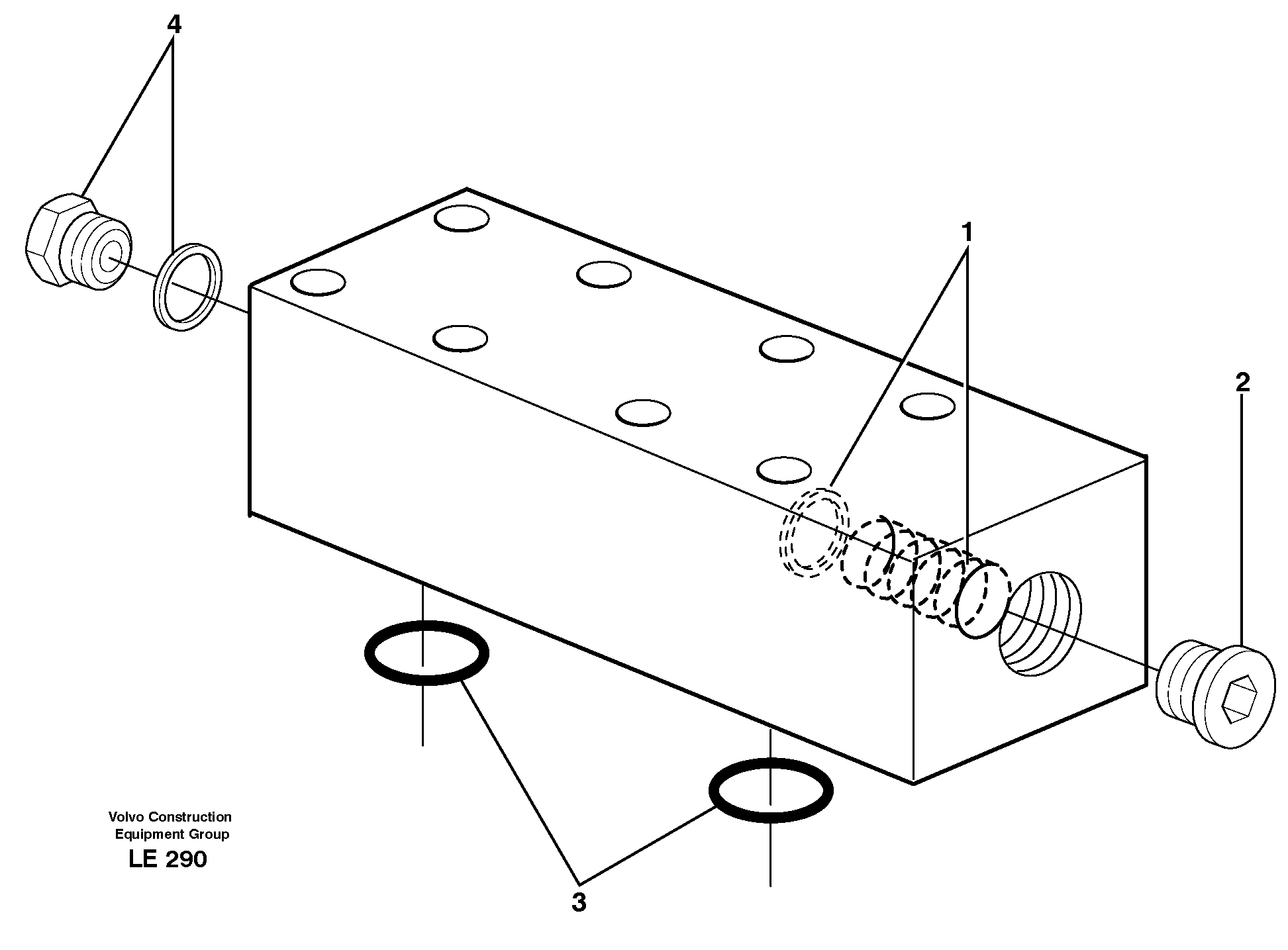 4

1

2

Volvo Construction Equipment Group
LE 290

3