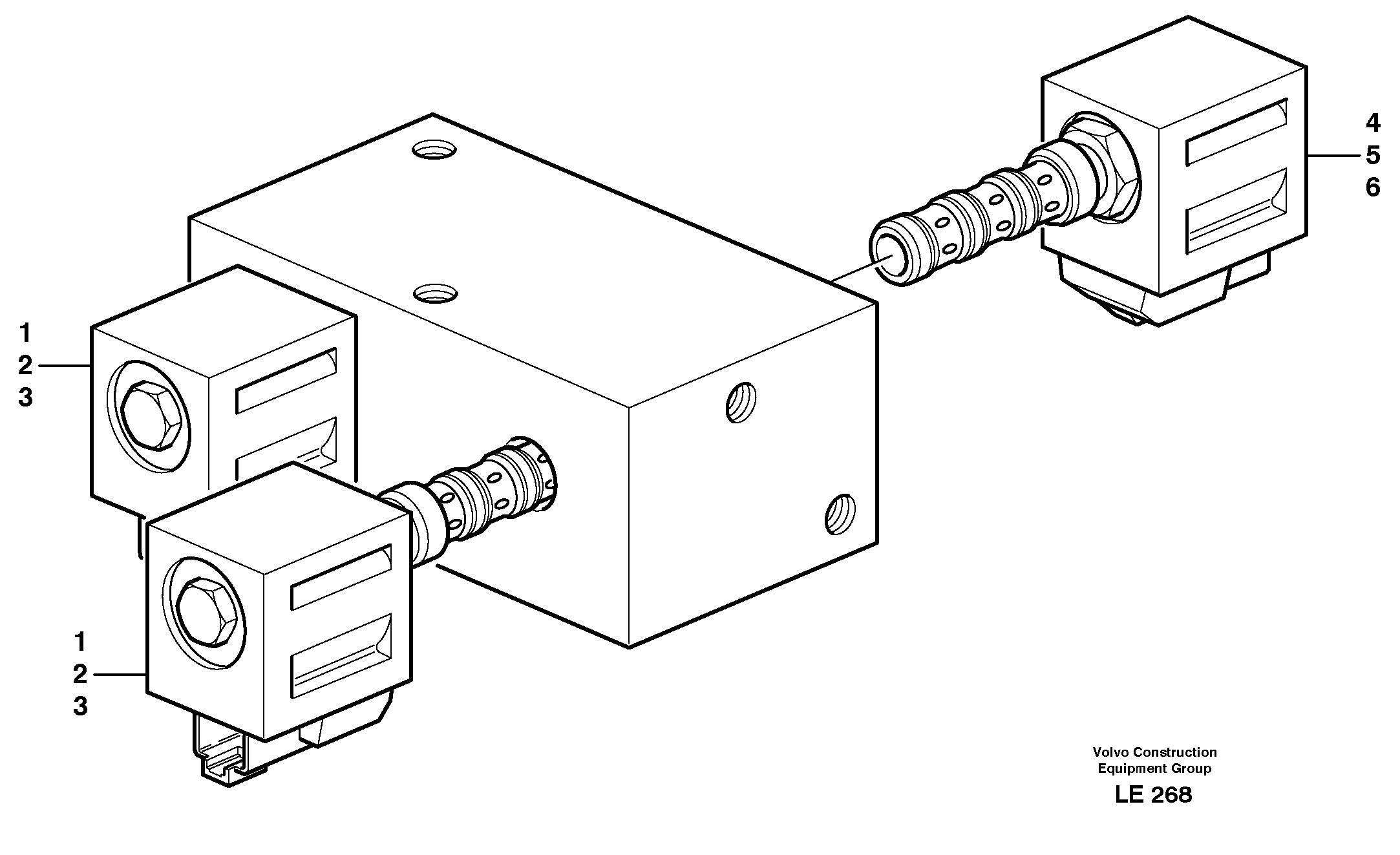 4
5
6

1
2
3

1
2
3

Volvo Construction Equipment Group

LE 268