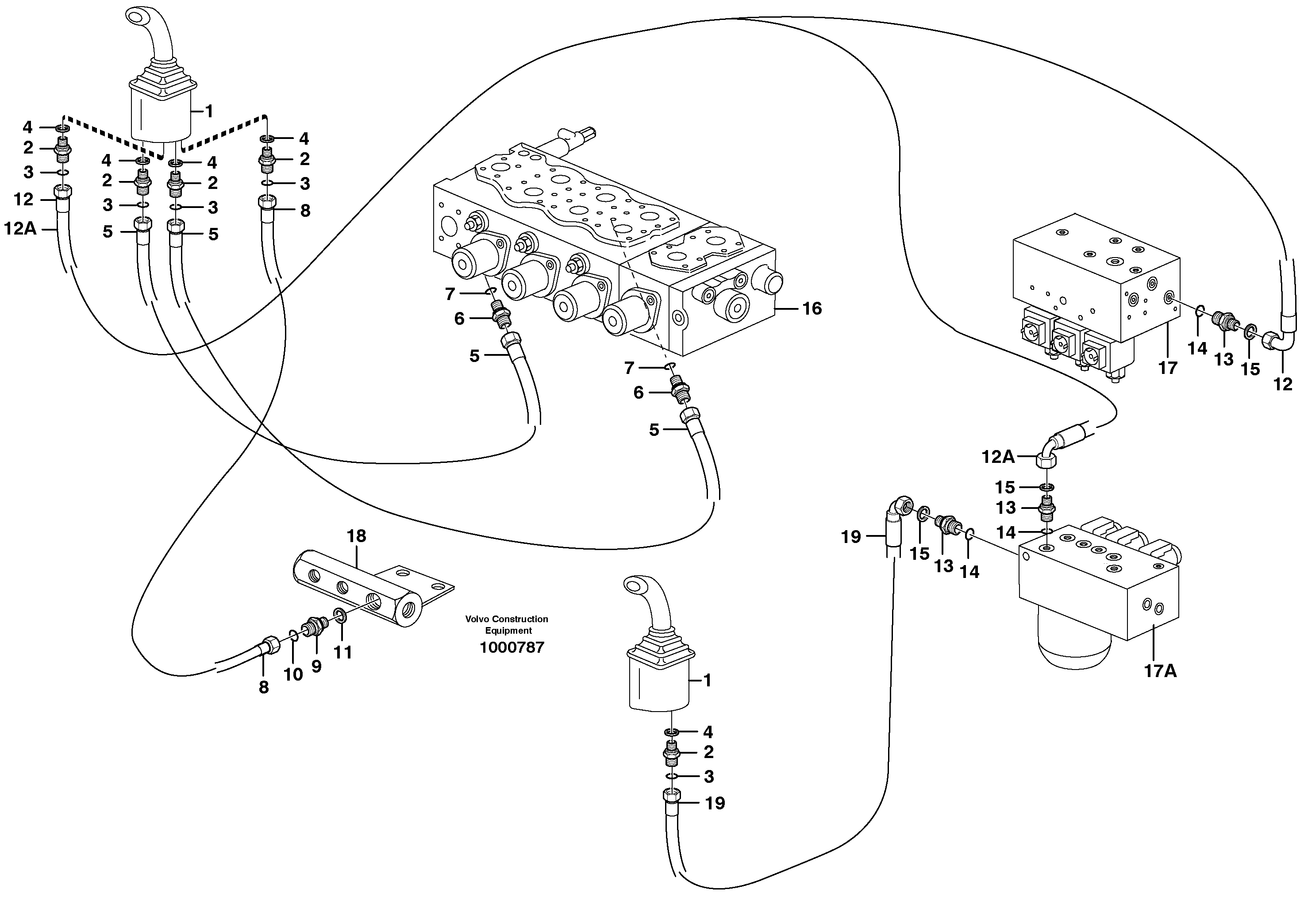 1
4
2
3
12
12A
4
2
3
5
4
2
3
5
4
2
3
8
7
6
5
16
7
6
5
17
14
13
15
12
12A
15
13
14
19
15
13
14
17A
18
8
10
9
11
Volvo Construction Equipment
1000787
1
4
2
3
19