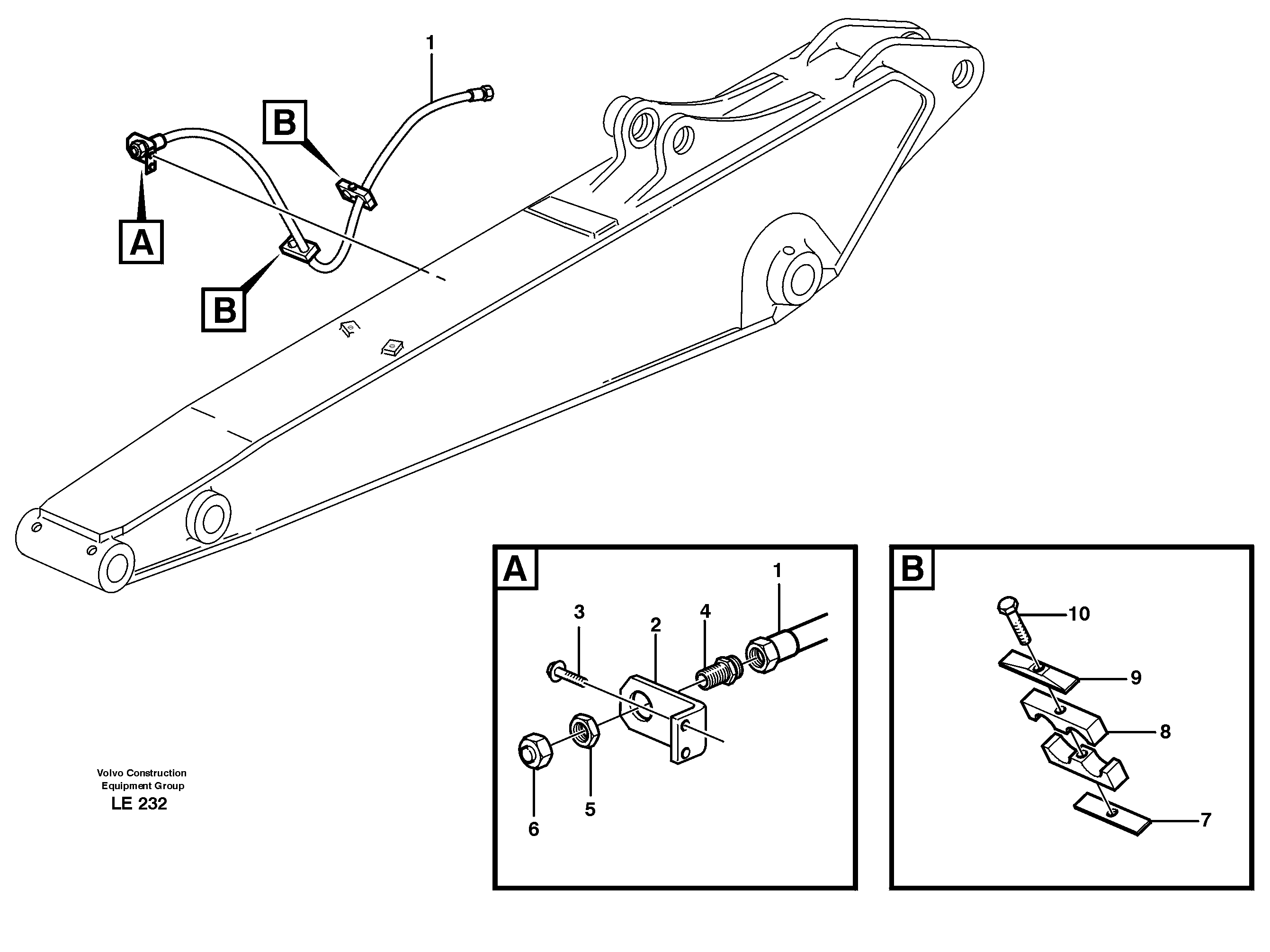 1

B

A

B

Volvo Construction
Equipment Group
LE 232

A

1

3

2

4

6

5

B

10

9

8

7