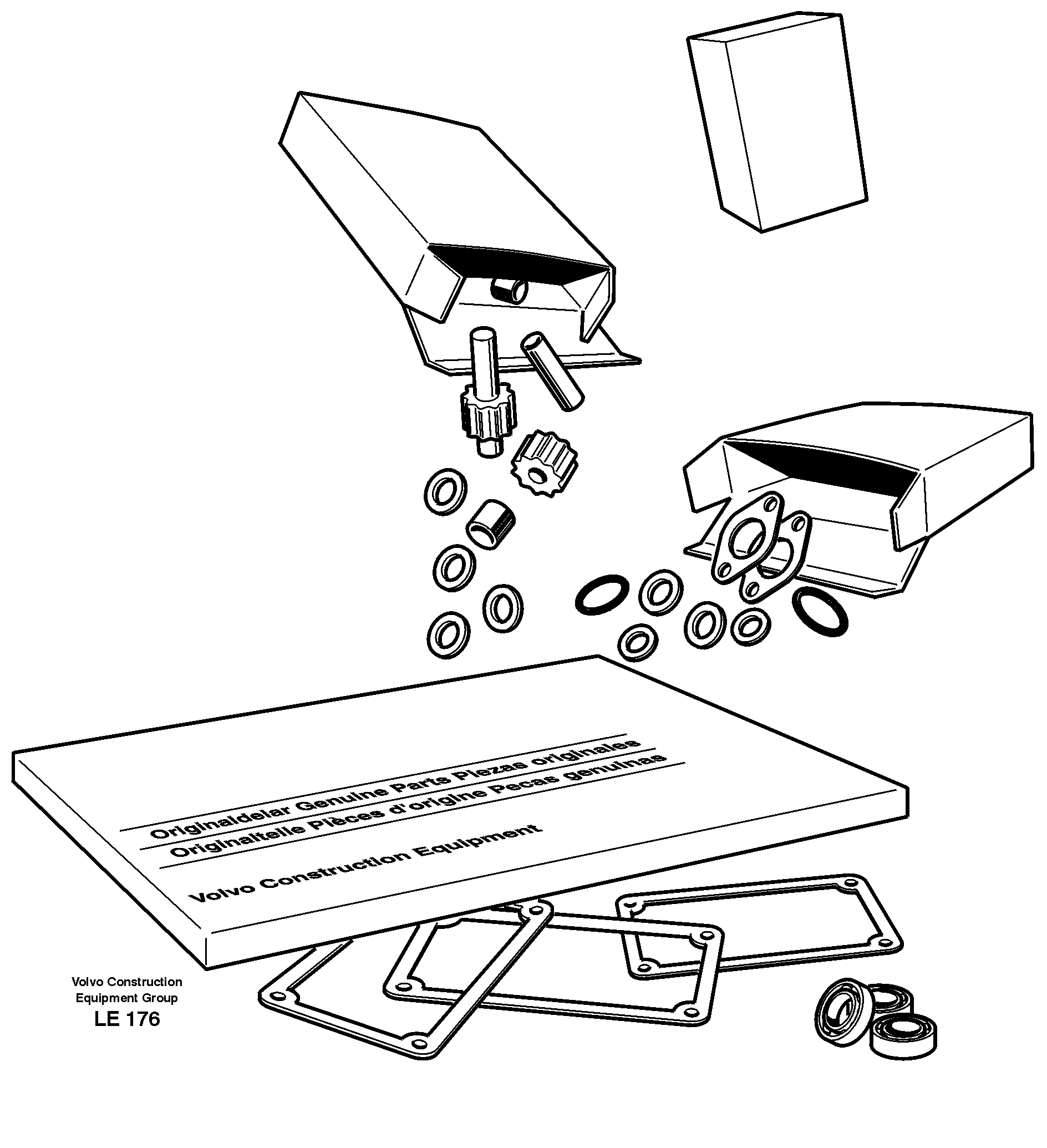 Originaldelar Genuine Parts Piezas originales
Originalteile Pièces d'origine Pecas genuinas

Volvo Construction Equipment

Volvo Construction
Equipment Group
LE 176