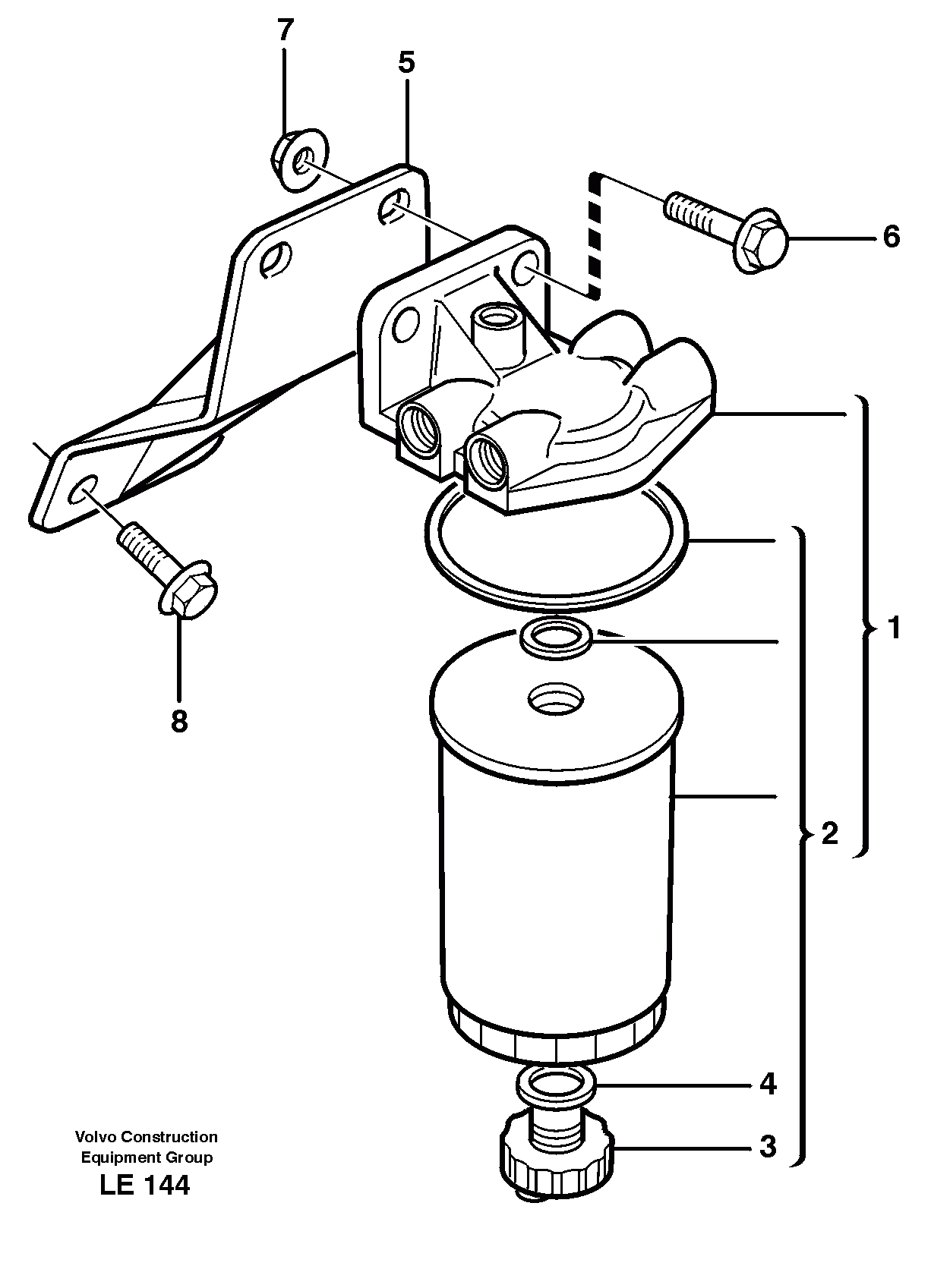 7
5
6
1
8
2
4
3

Volvo Construction Equipment Group
LE 144