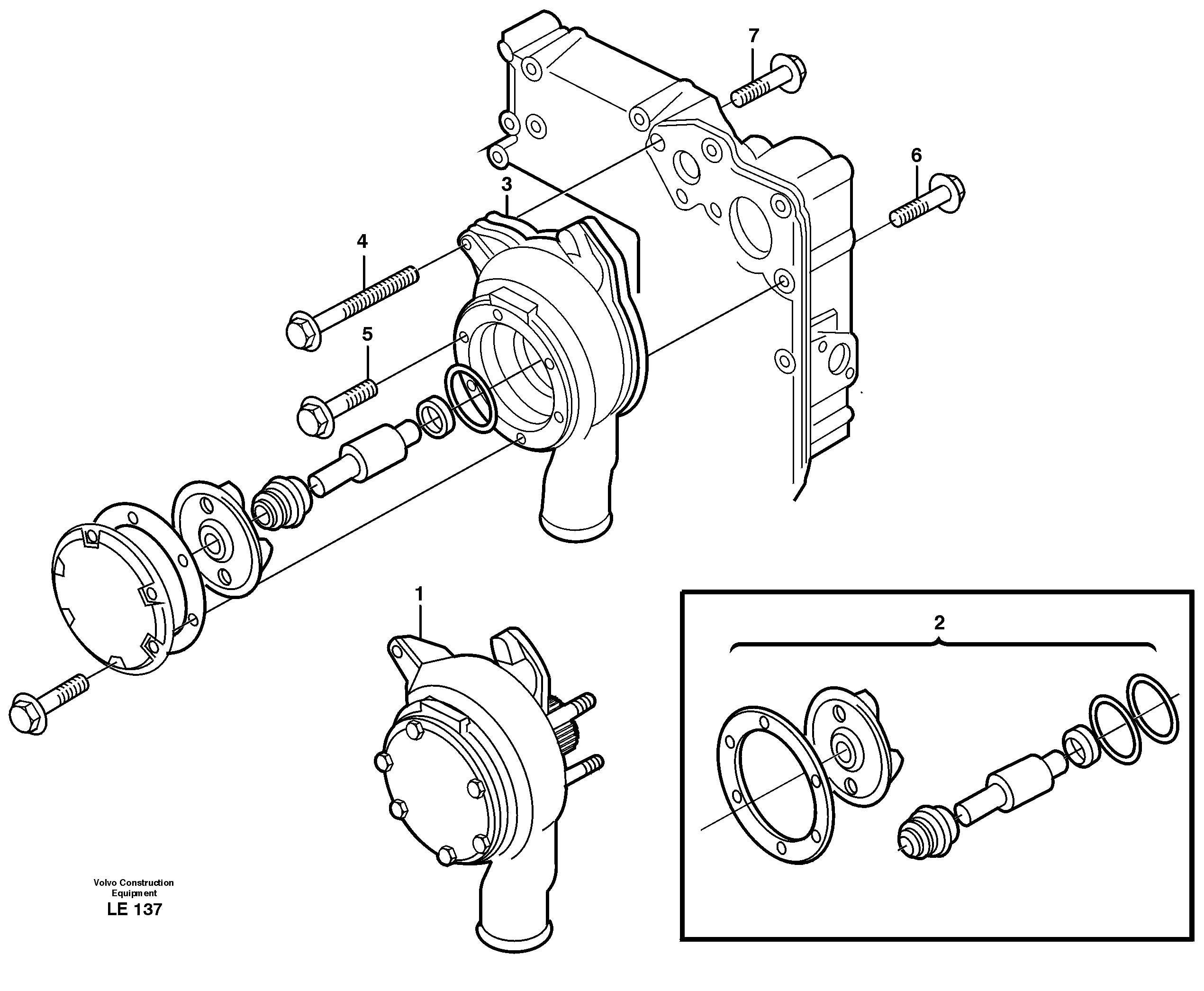 7

6

3

4

5

1

2

Volvo Construction Equipment
LE 137