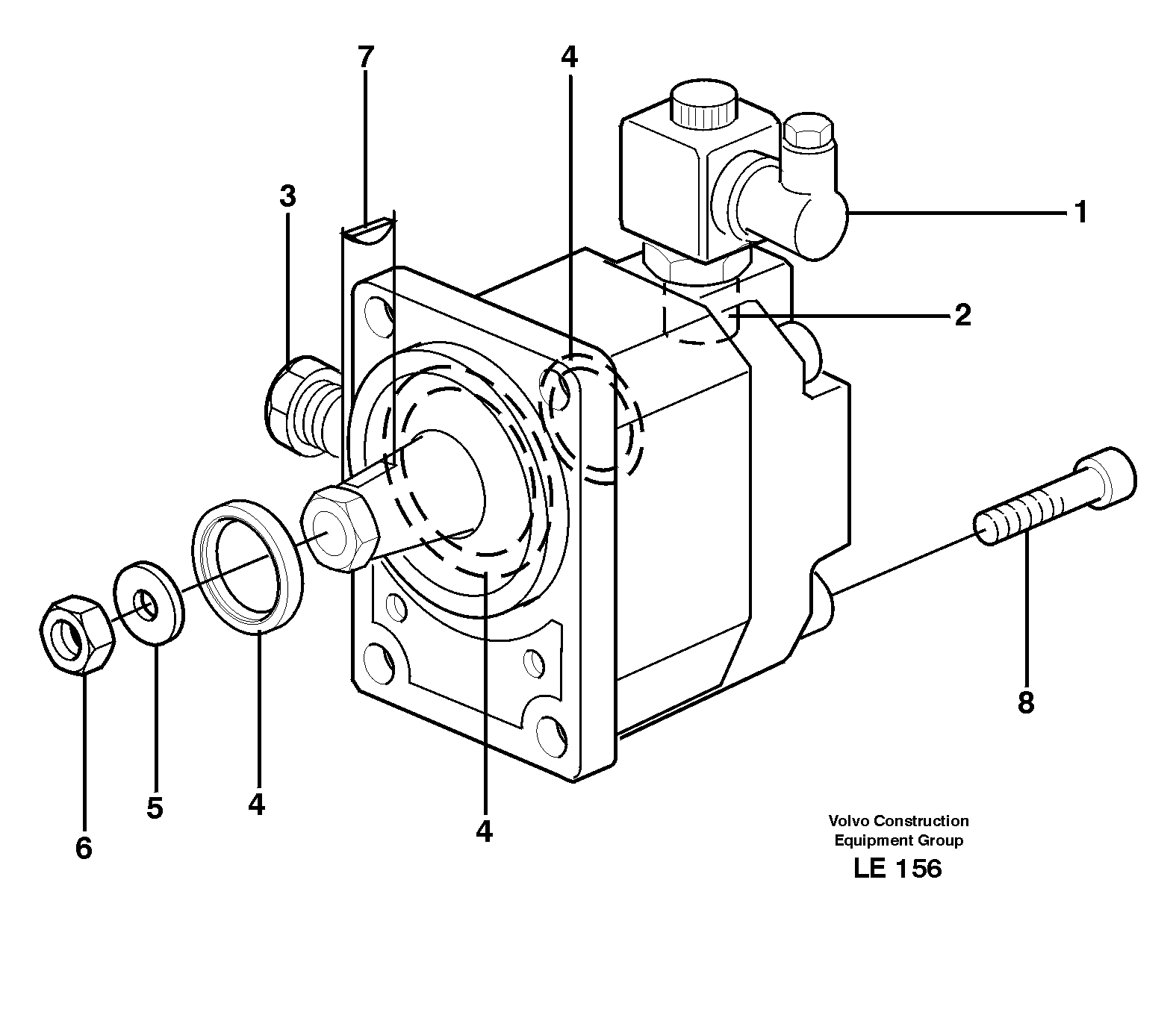 7
4
3
1
2
8
6
5
4
4

Volvo Construction
Equipment Group
LE 156