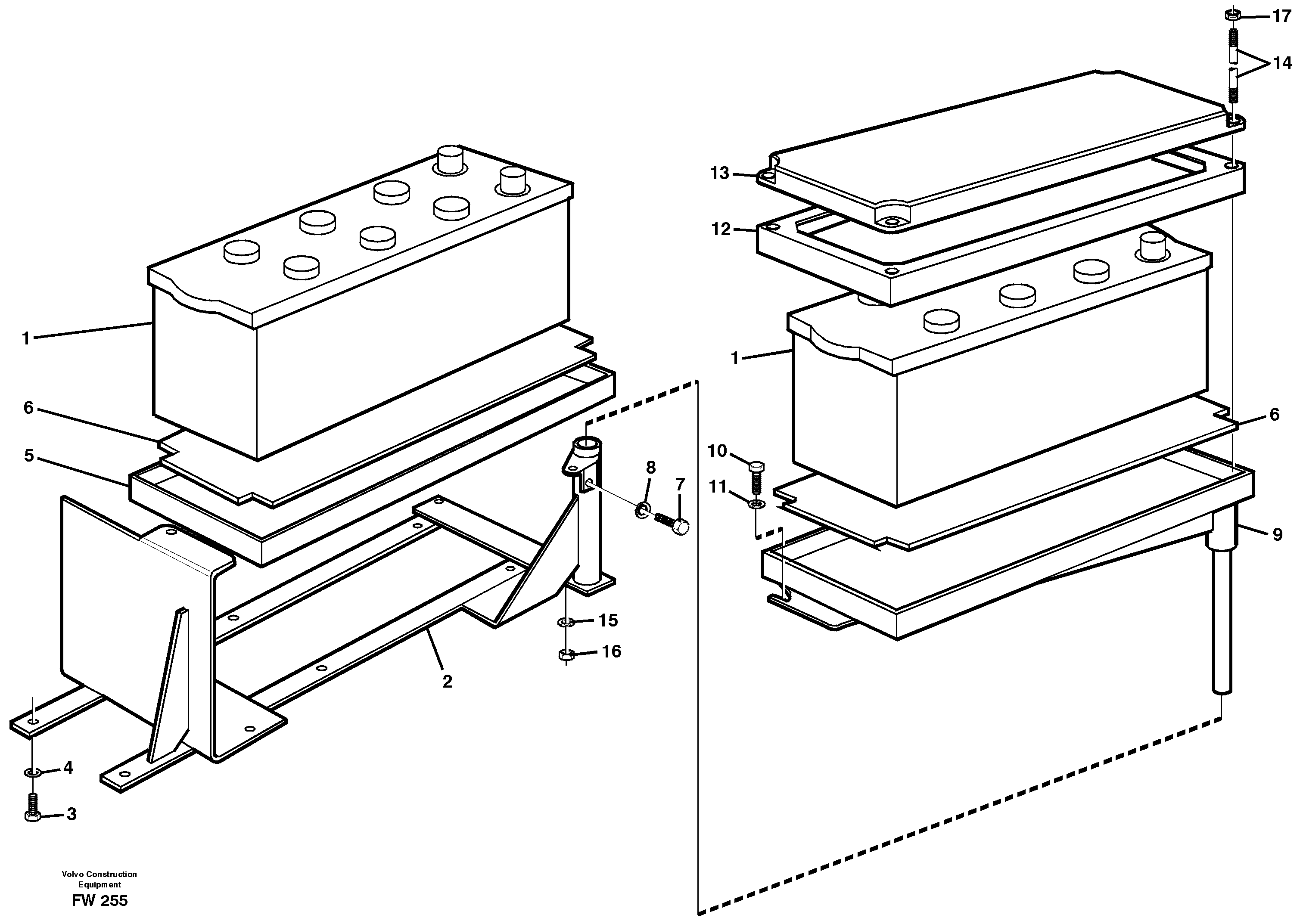 17
14
13
12
1
6
5
8
7
10
11
1
6
9
15
16
2
4
3
Volvo Construction Equipment
FW 255