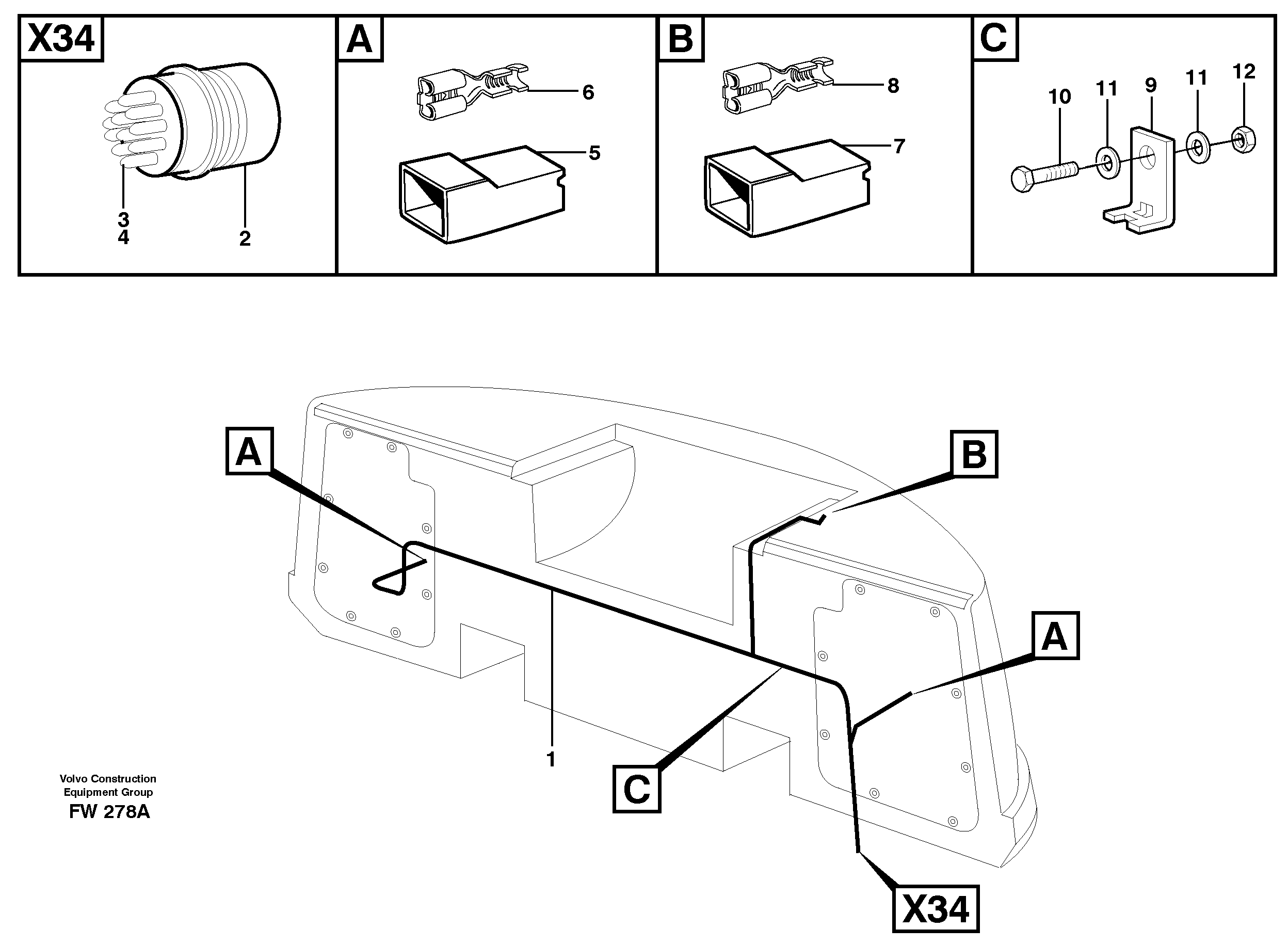 X34

3
4
2

A

6
5

B

8
7

C

10
11
9
11
12

A

B

A

1

C

X34

Volvo Construction
Equipment Group
FW 278A