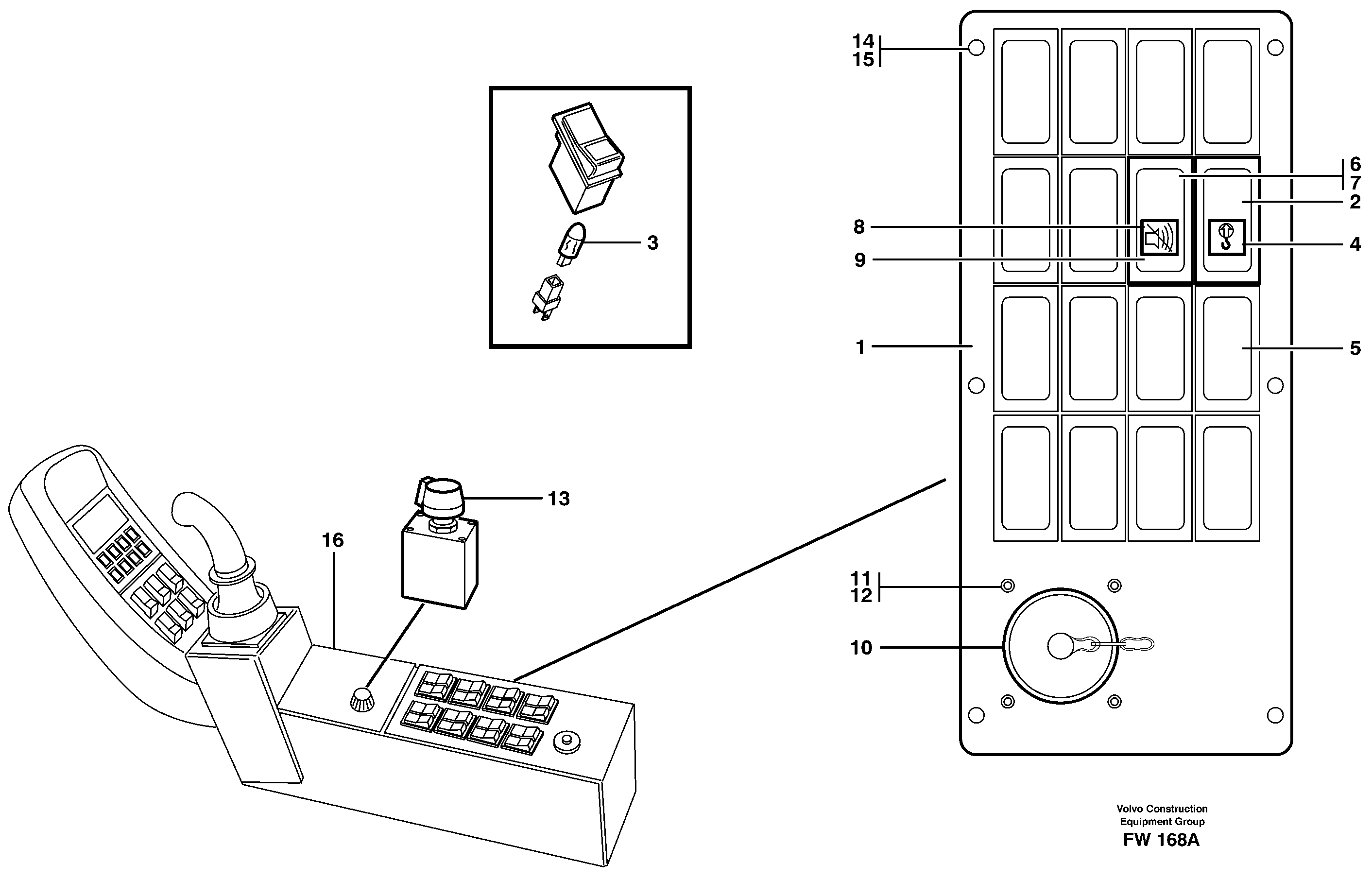 14
15
6
7
2
3
8
4
9
1
5
13
16
11
12
10

Volvo Construction
Equipment Group
FW 168A