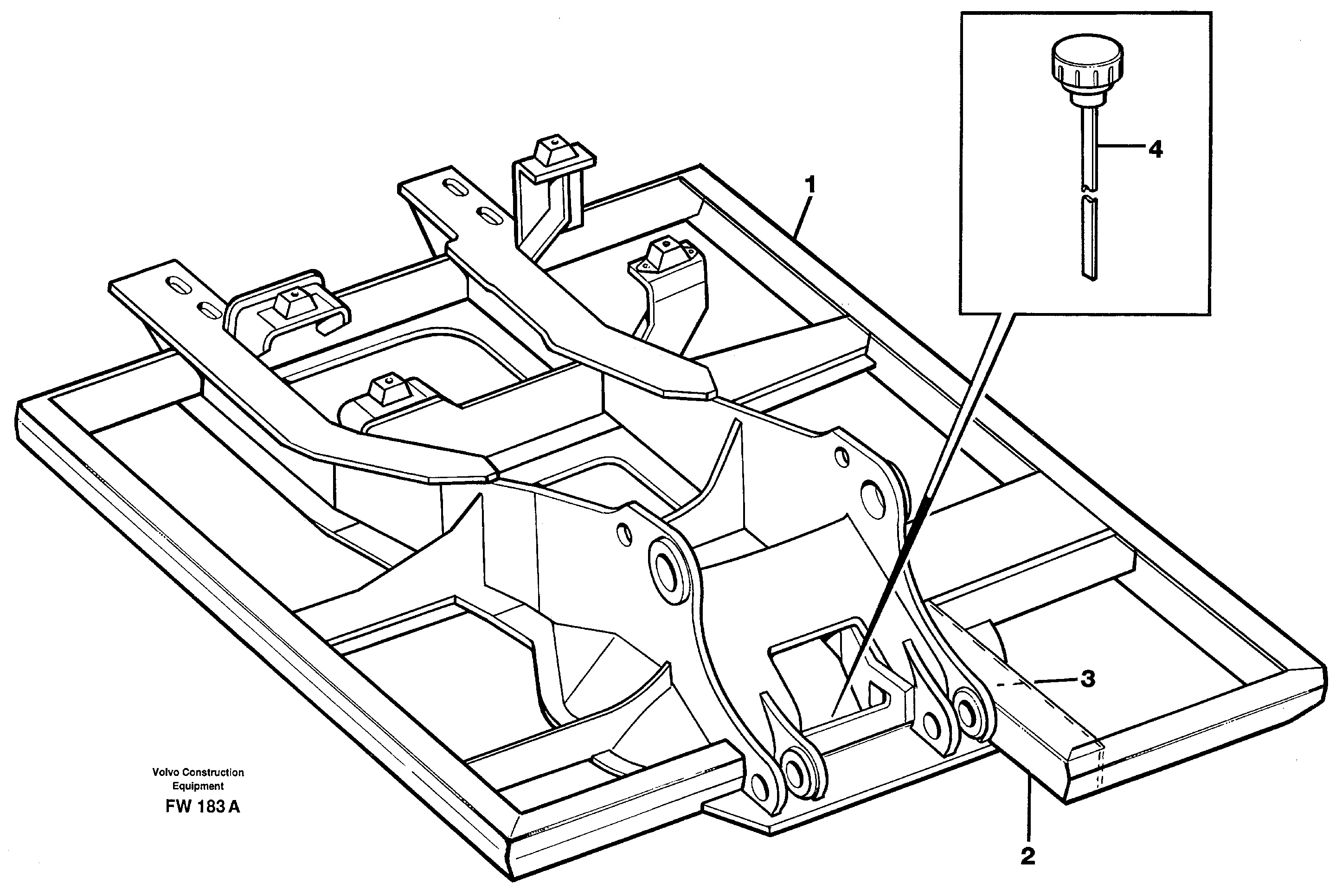 4

1

3

2

Volvo Construction Equipment
FW 183 A