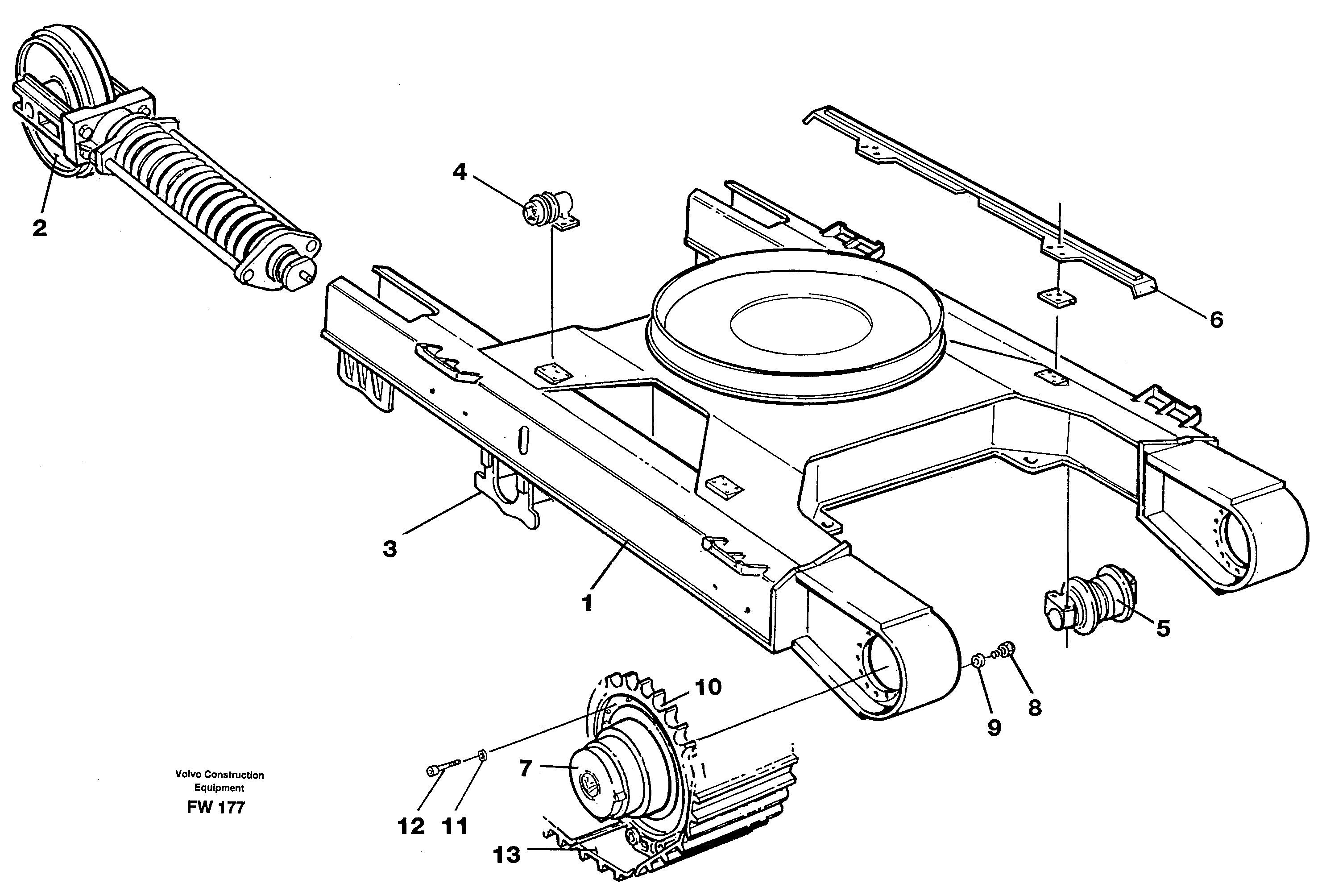 2

4

6

3

1

5

10

9

8

7

12 11

13

Volvo Construction Equipment

FW 177