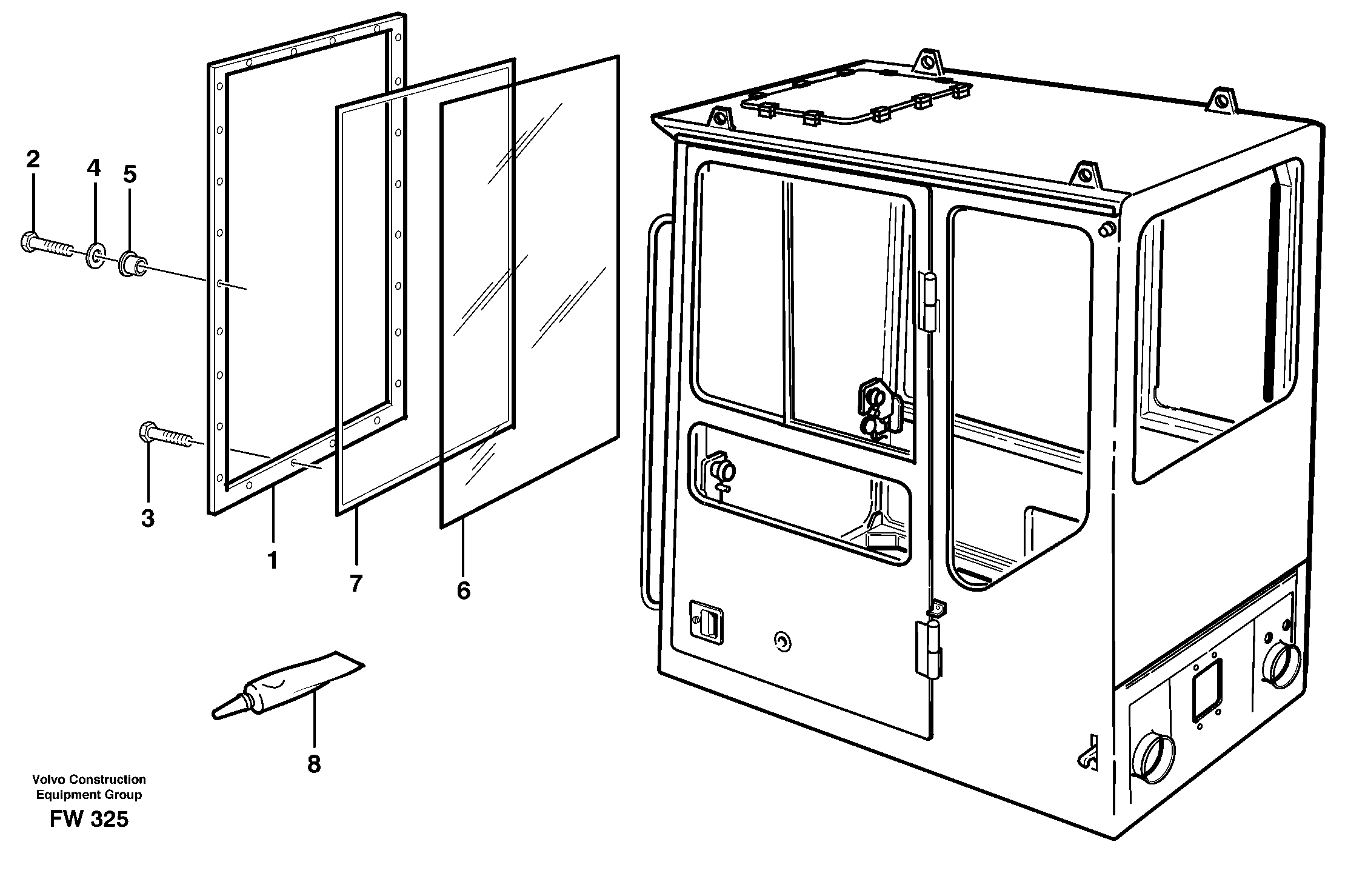 2
4
5
3
1
7
6
8

Volvo Construction
Equipment Group
FW 325