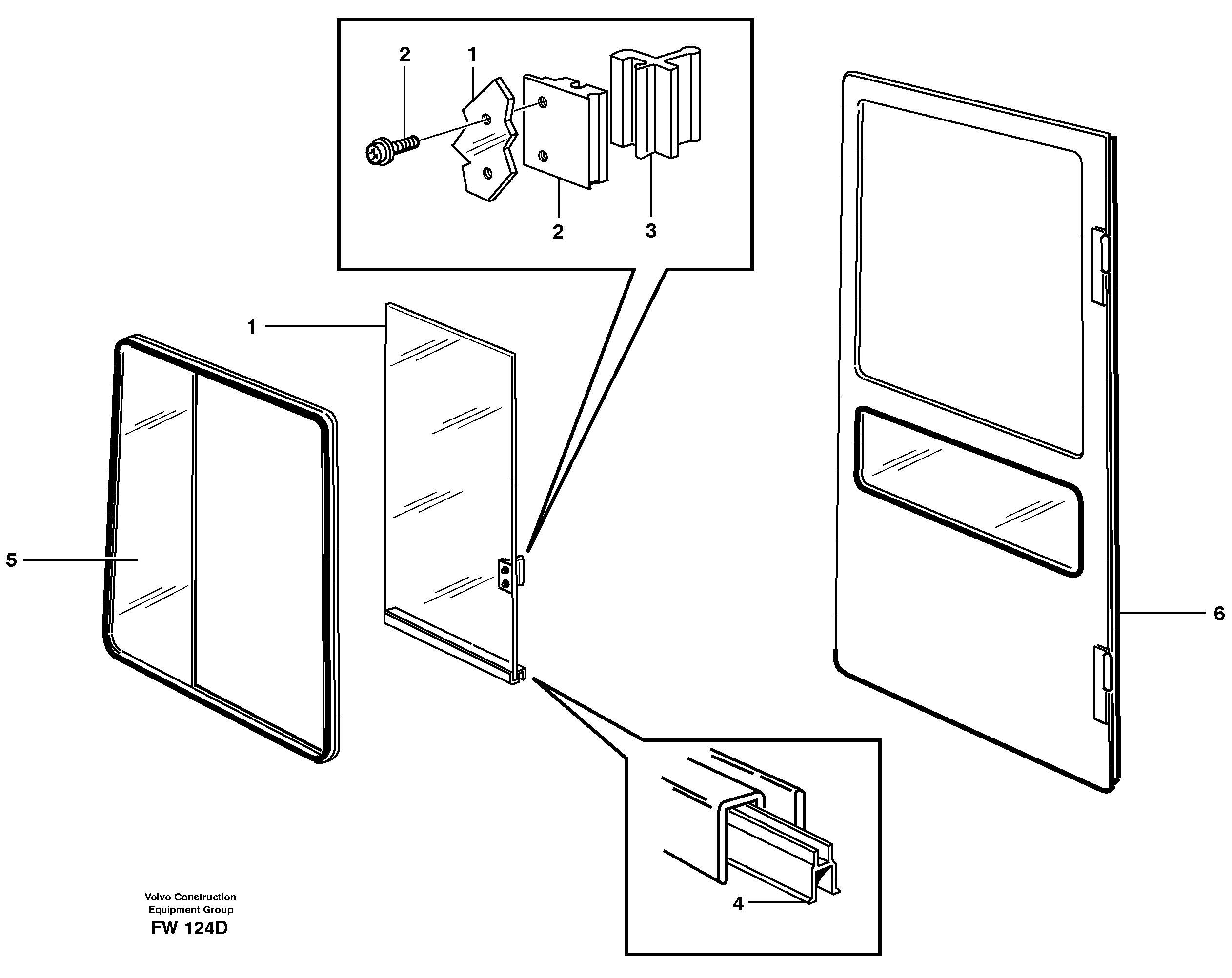 2
1
2
3
1
5
6
4
Volvo Construction
Equipment Group
FW 124D