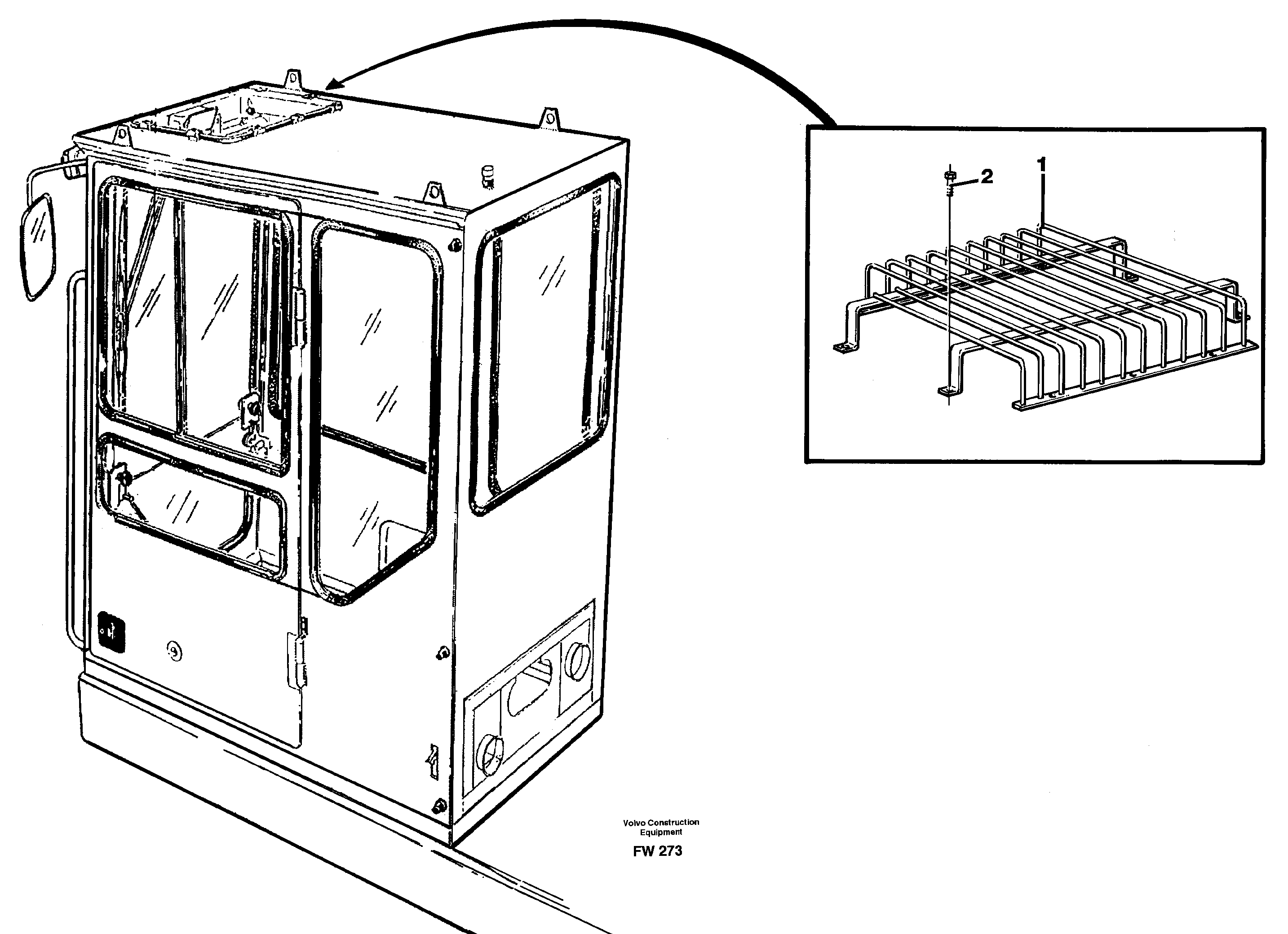 2
1

Volvo Construction Equipment
FW 273