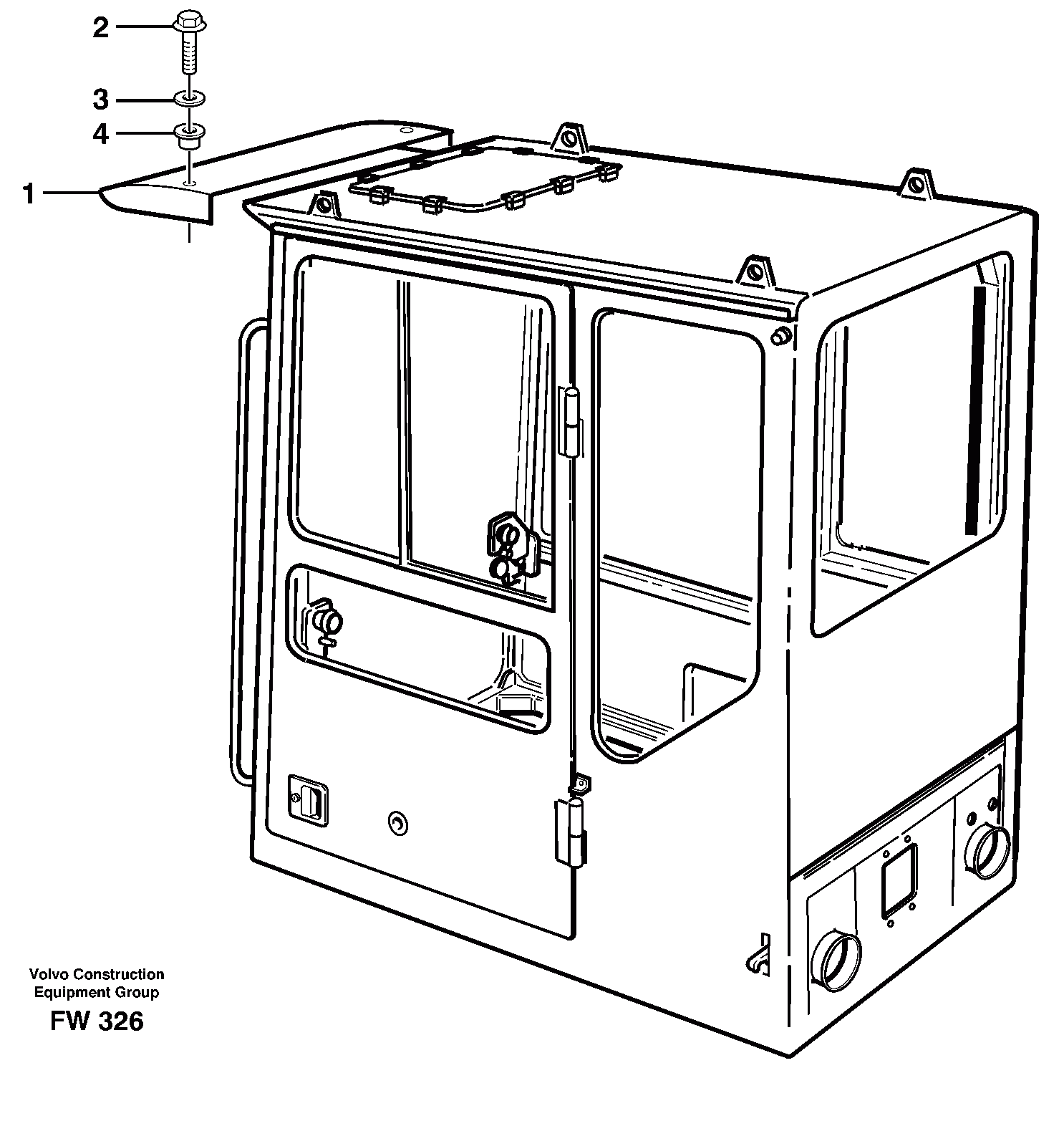 2
3
4
1

Volvo Construction Equipment Group

FW 326