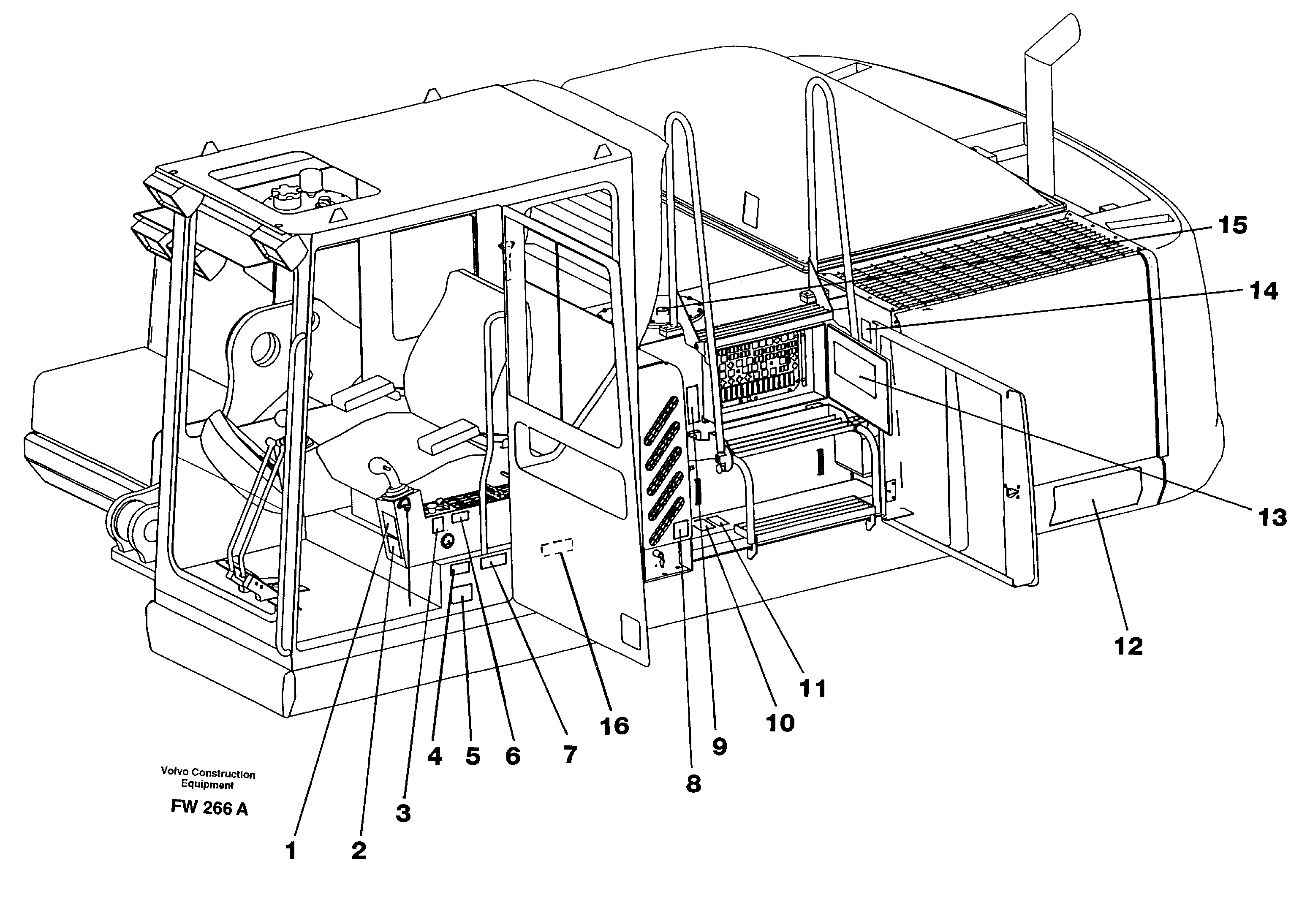 15

14

13

12

11

10

9

8

16

7

6

5

4

3

2

1

Volvo Construction Equipment

FW 266 A