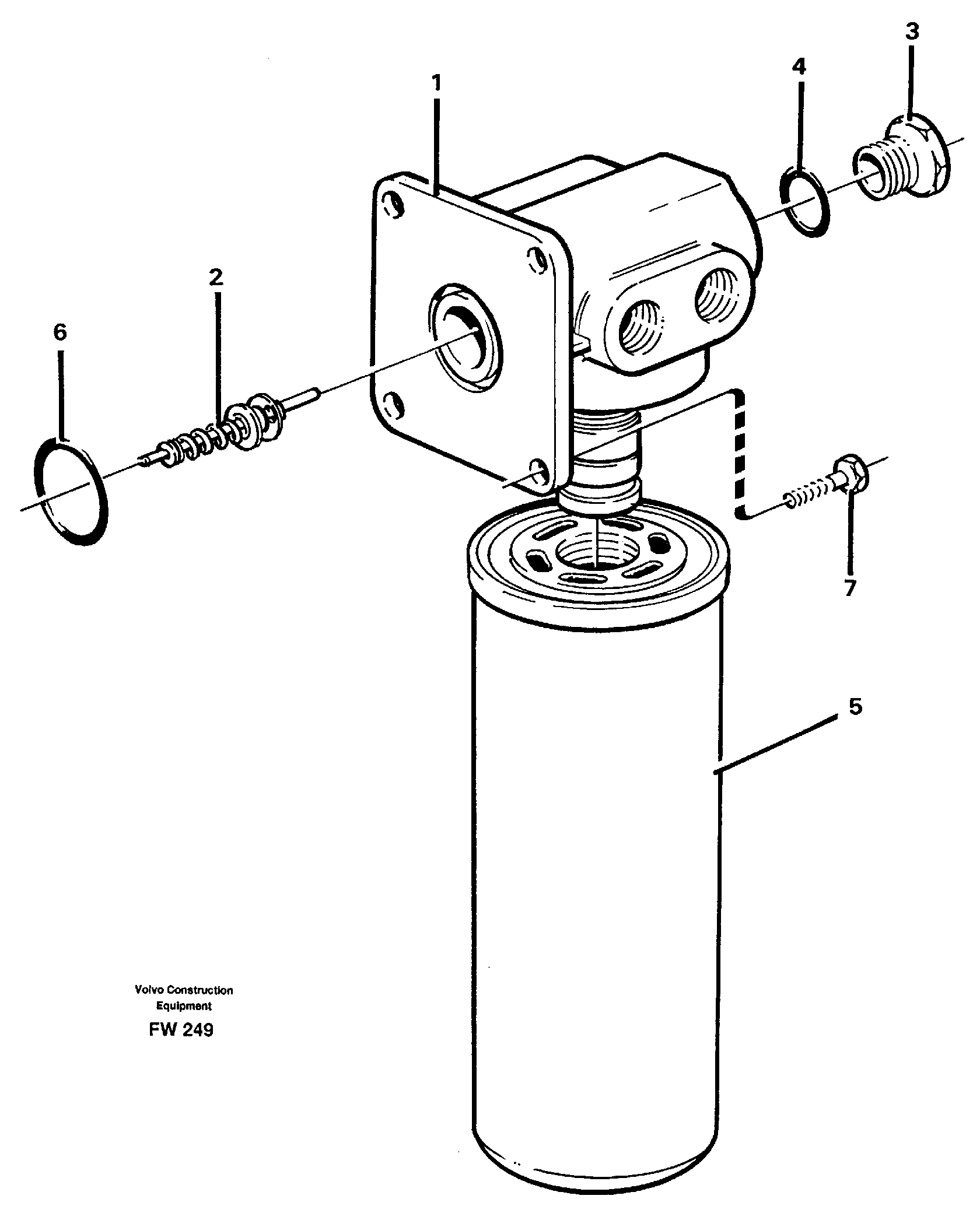 3
4
1
2
6
7
5
Volvo Construction
Equipment
FW 249