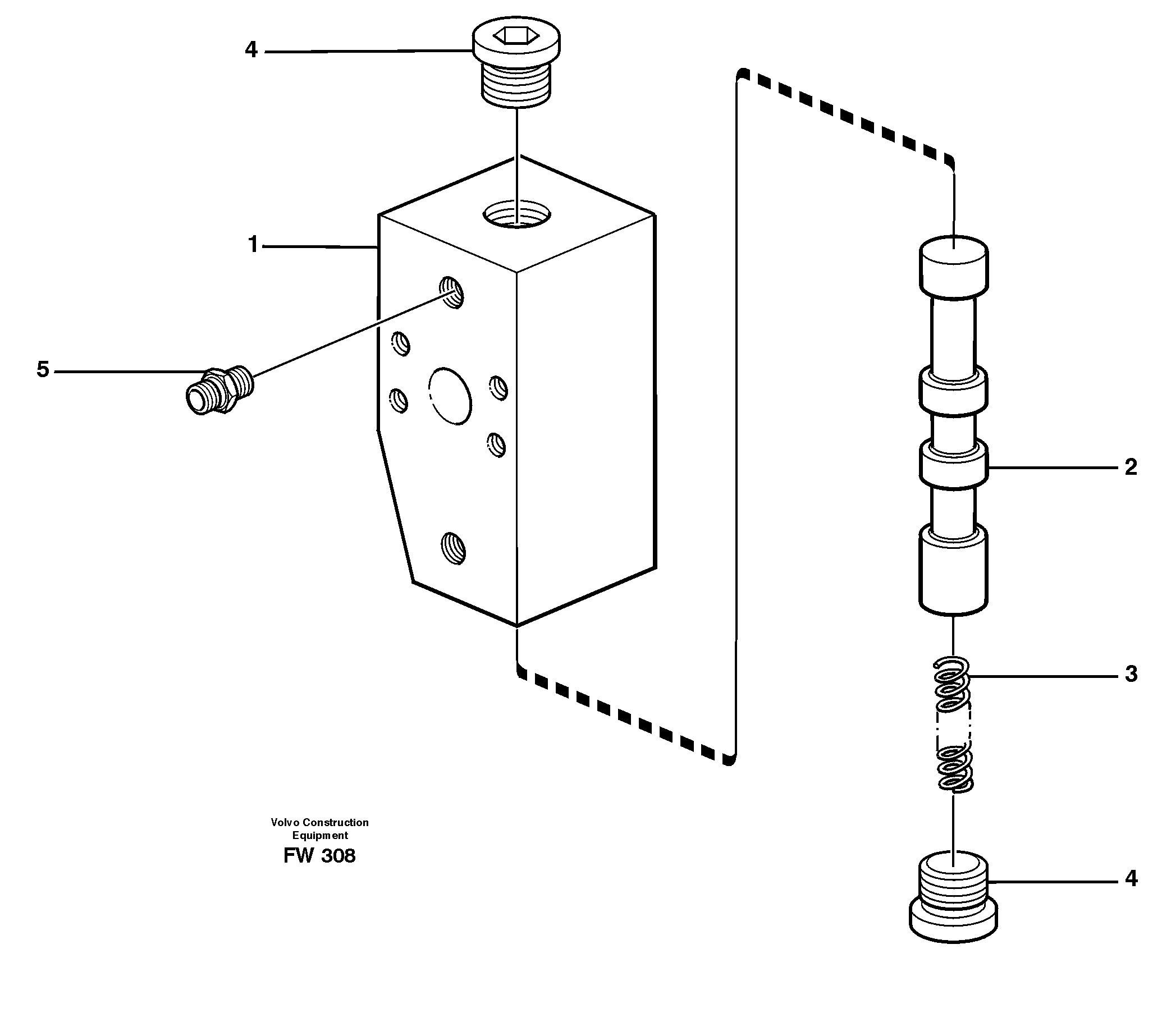 4

1

5

2

3

4

Volvo Construction
Equipment
FW 308