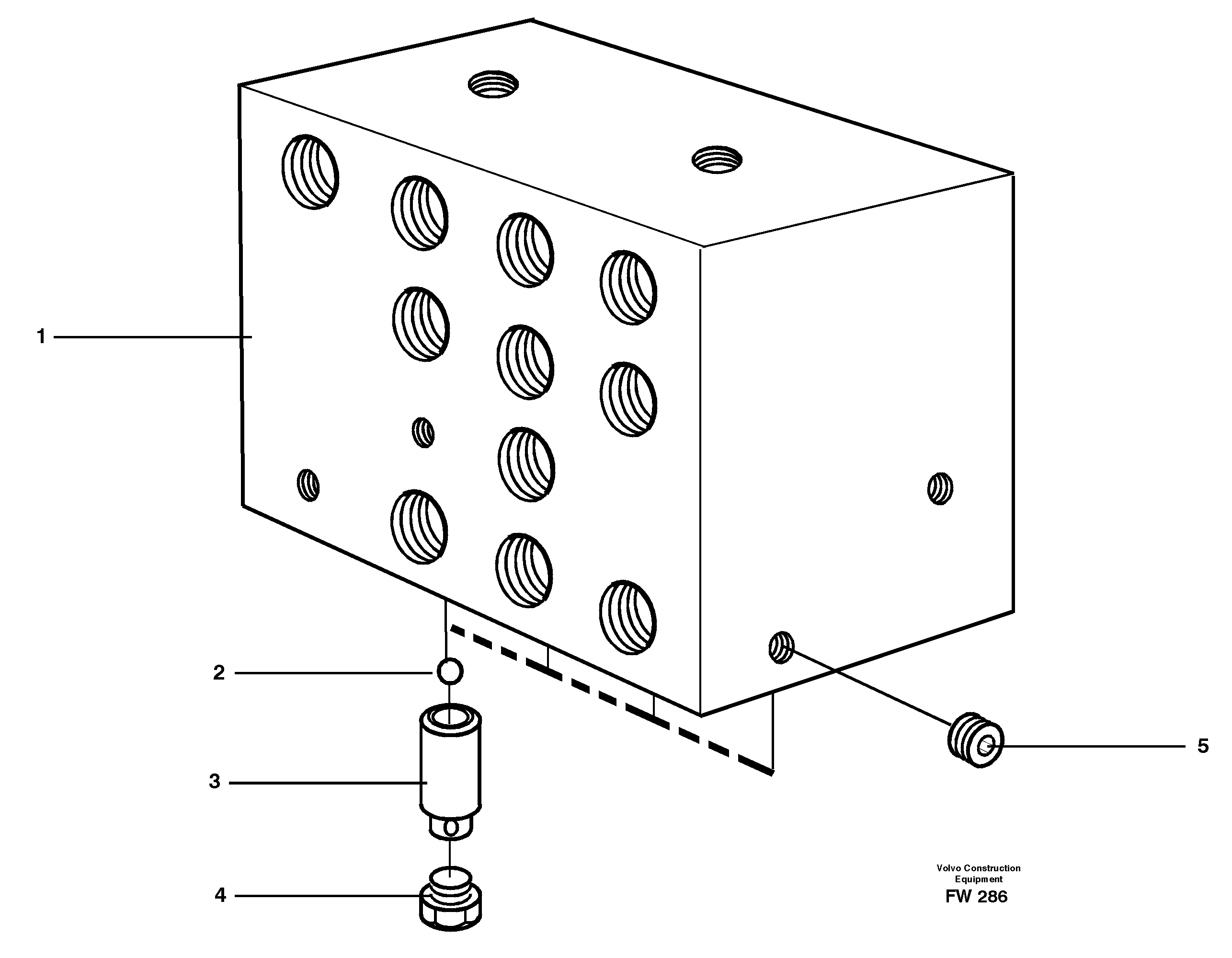 1

2

3

4

5

Volvo Construction Equipment
FW 286