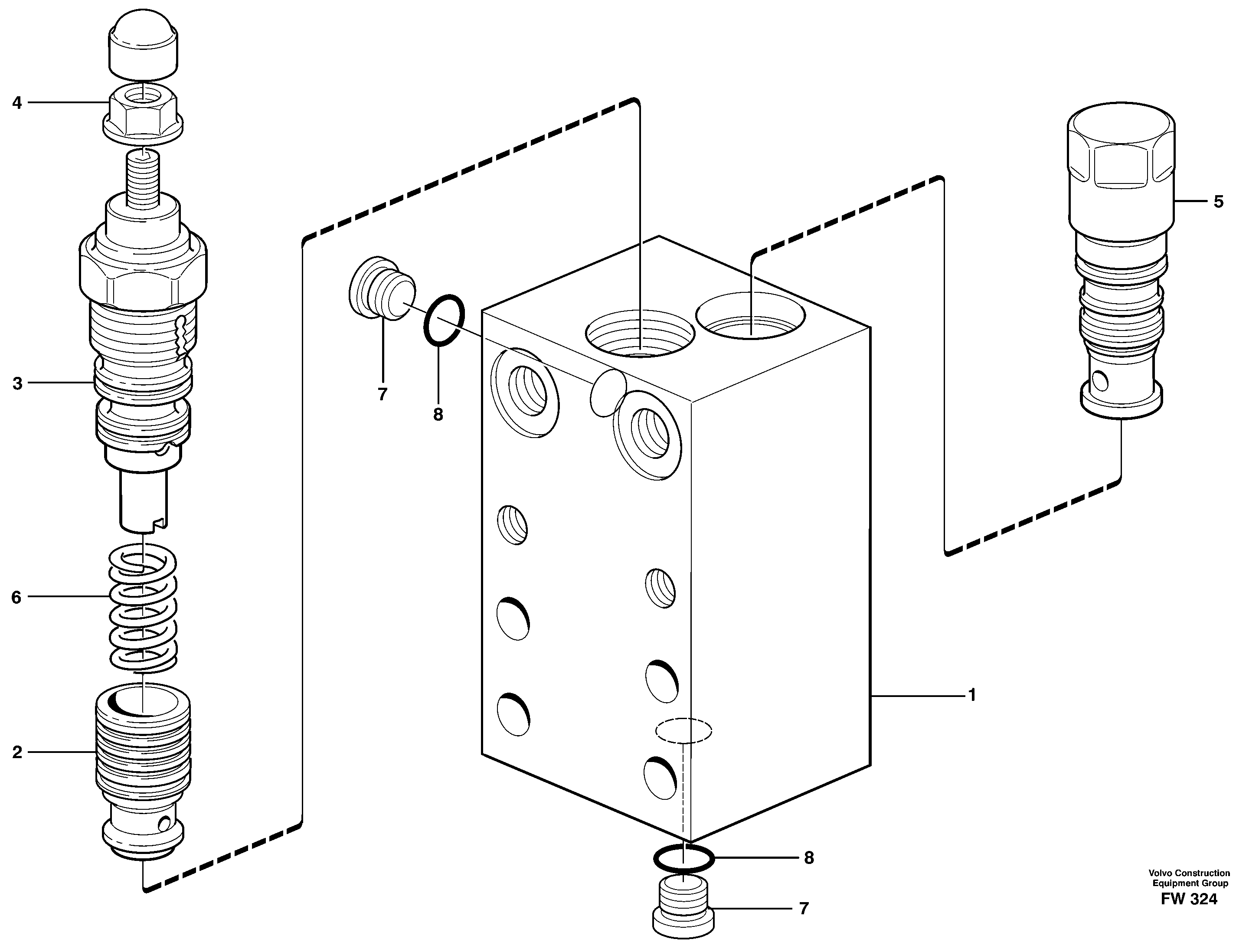 4

5

3

7

8

6

1

2

8

7

Volvo Construction Equipment Group
FW 324