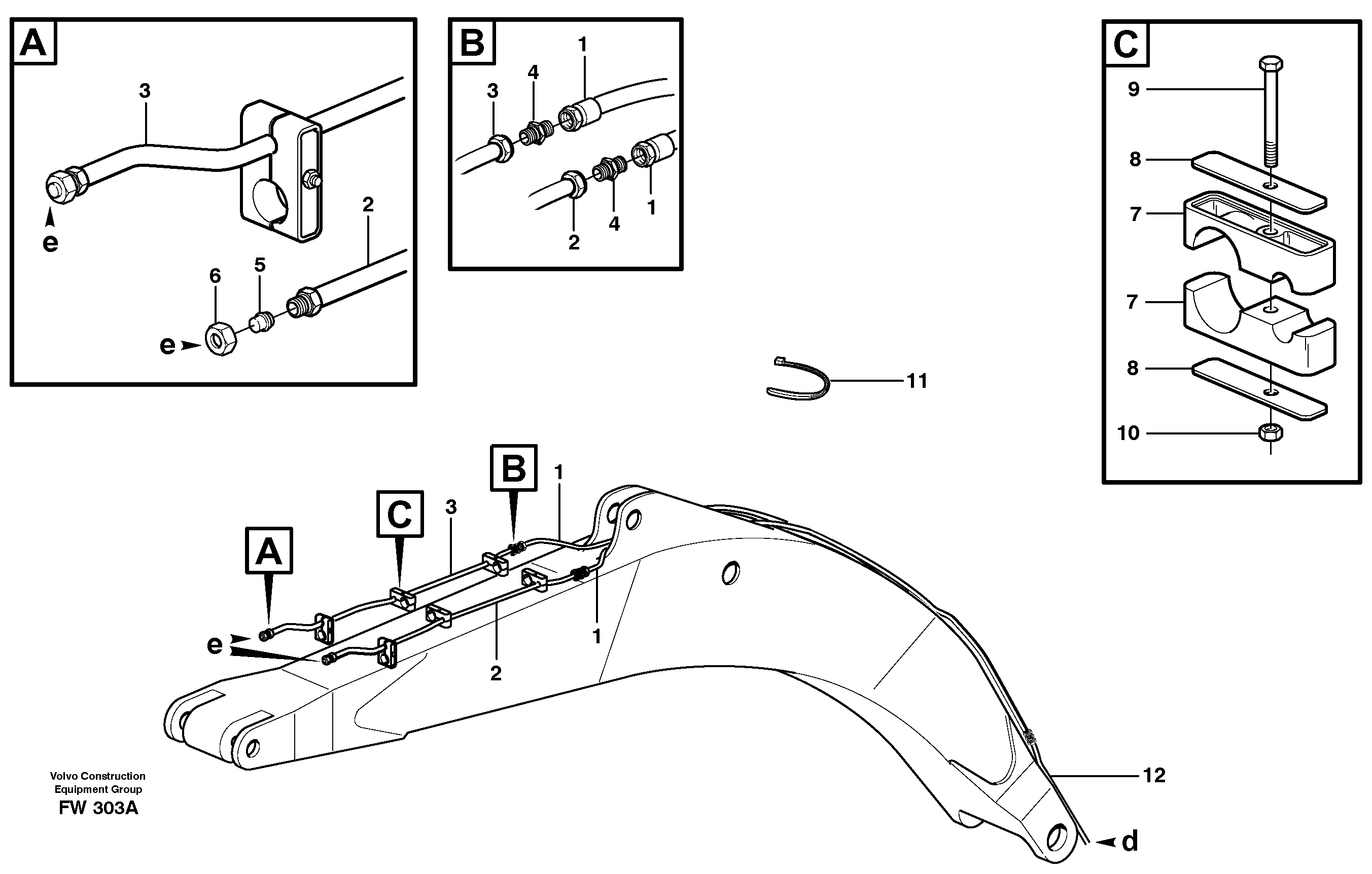 A
3
e
2
6
5
e

B
1
4
3
2
4
1

C
9
8
7
7
8
10

11

B
1
C
3
A
e
2
1
12
d

Volvo Construction Equipment Group
FW 303A